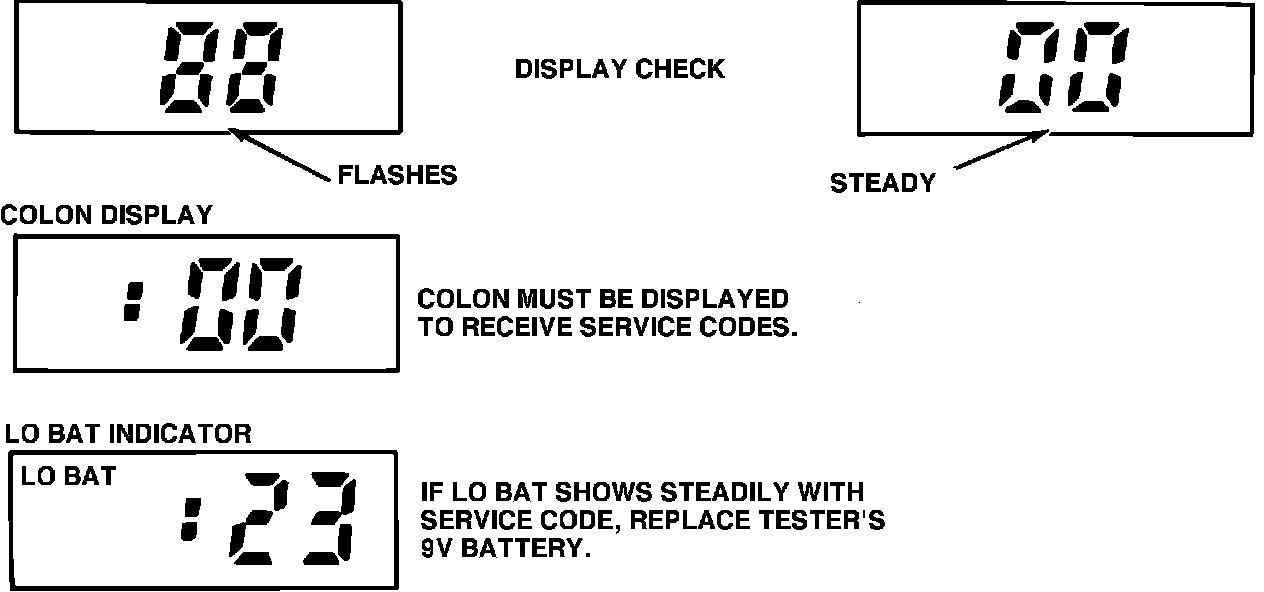 88

DISPLAY CHECK

00

FLASHES

STEADY

COLON DISPLAY

:00

COLON MUST BE DISPLAYED TO RECEIVE SERVICE CODES.

LO BAT INDICATOR

LO BAT

:23

IF LO BAT SHOWS STEADILY WITH SERVICE CODE, REPLACE TESTER'S 9V BATTERY.