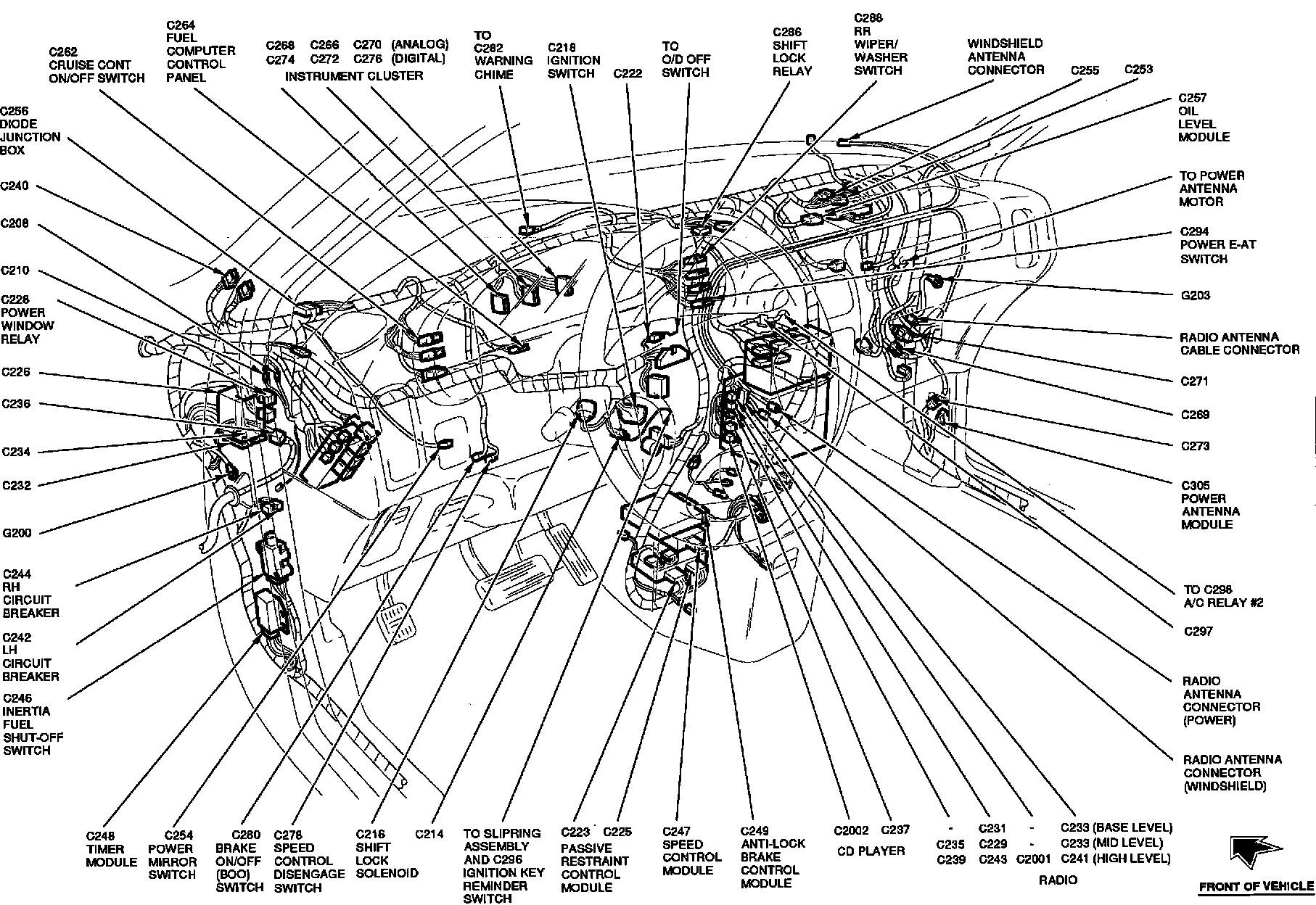 C262
CRUISE CONT
ON/OFF SWITCH

C264
FUEL
COMPUTER
CONTROL
PANEL

C268 C266 C270 (ANALOG)
C274 C272 C276 (DIGITAL)
INSTRUMENT CLUSTER

TO
C282
WARNING
CHIME

C218
IGNITION
SWITCH

C222

TO
O/D OFF
SWITCH

C286
SHIFT
LOCK
RELAY

C288
RR
WIPER/
WASHER
SWITCH

WINDSHIELD
ANTENNA
CONNECTOR

C255

C253

C256
DIODE
JUNCTION
BOX

C240

C208

C210

C228
POWER
WINDOW
RELAY

C226

C236

C234

C232

G200

C244
RH
CIRCUIT
BREAKER

C242
LH
CIRCUIT
BREAKER

C246
INERTIA
FUEL
SHUT-OFF
SWITCH

C257
OIL
LEVEL
MODULE

TO POWER
ANTENNA
MOTOR

C294
POWER E-AT
SWITCH

G203

RADIO ANTENNA
CABLE CONNECTOR

C271

C269

C273

C305
POWER
ANTENNA
MODULE

TO C298
A/C RELAY #2

C297

RADIO
ANTENNA
CONNECTOR
(POWER)

RADIO ANTENNA
CONNECTOR
(WINDSHIELD)

C248
TIMER
MODULE

C254
POWER
MIRROR
SWITCH

C280
BRAKE
ON/OFF
(BOO)
SWITCH

C278
SPEED
CONTROL
DISENGAGE
SWITCH

C216
SHIFT
LOCK
SOLENOID

C214

TO SLIPRING
ASSEMBLY
AND C296
IGNITION KEY
REMINDER
SWITCH

C223 C225
PASSIVE
RESTRAINT
CONTROL
MODULE

C247
SPEED
CONTROL
MODULE

C249
ANTI-LOCK
BRAKE
CONTROL
MODULE

C2002 C237
CD PLAYER

- C231 - C233 (BASE LEVEL)
C235 C229 - C233 (MID LEVEL)
C239 C243 C2001 C241 (HIGH LEVEL)
RADIO

FRONT OF VEHICLE