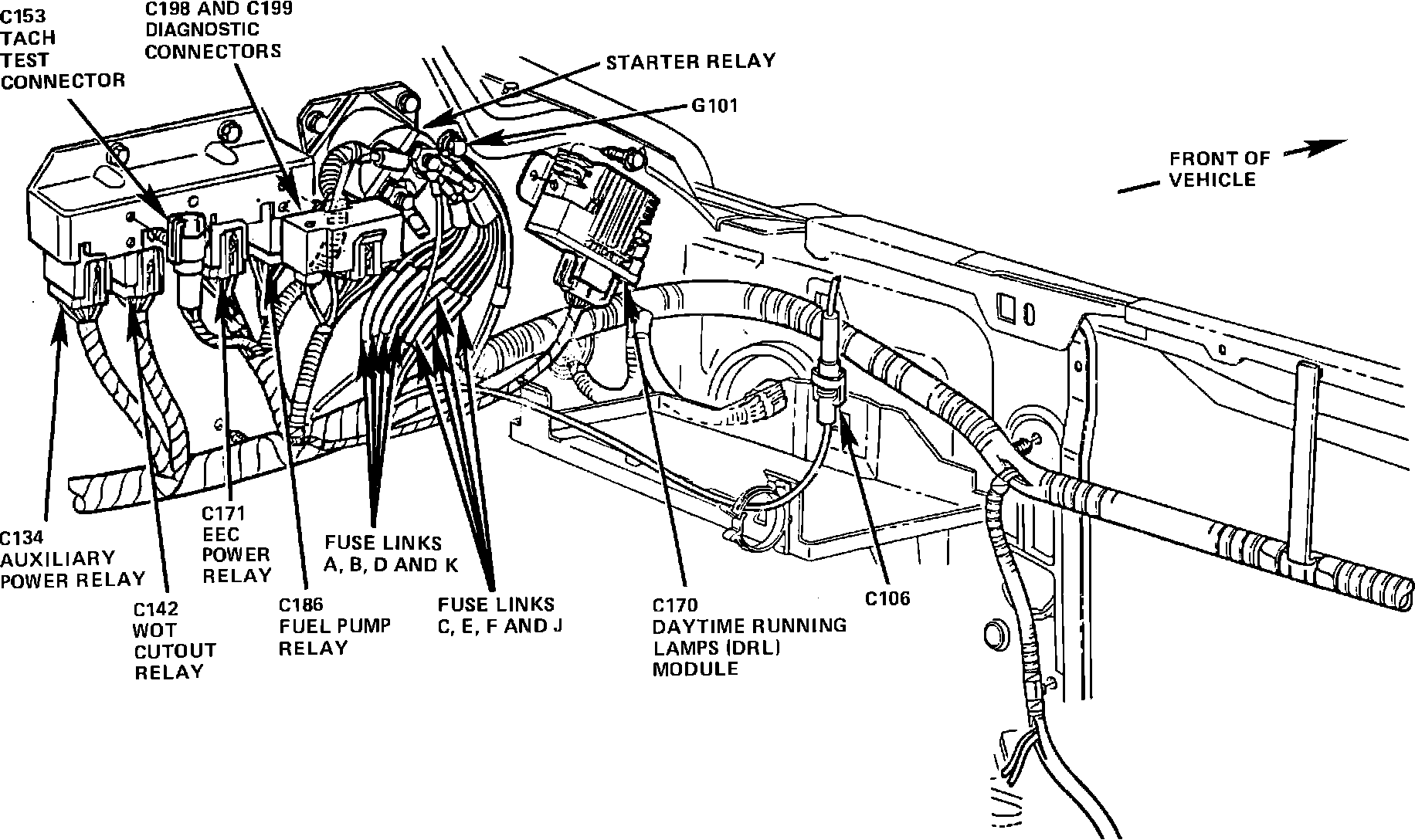 C153
TACH
TEST
CONNECTOR

C198 AND C199
DIAGNOSTIC
CONNECTORS

STARTER RELAY

G101

FRONT OF
VEHICLE

C134
AUXILIARY
POWER RELAY

C142
WOT
CUTOUT
RELAY

C171
EEC
POWER
RELAY

C186
FUEL PUMP
RELAY

FUSE LINKS
A, B, D AND K

FUSE LINKS
C, E, F AND J

C170
DAYTIME RUNNING
LAMPS (DRL)
MODULE

C106