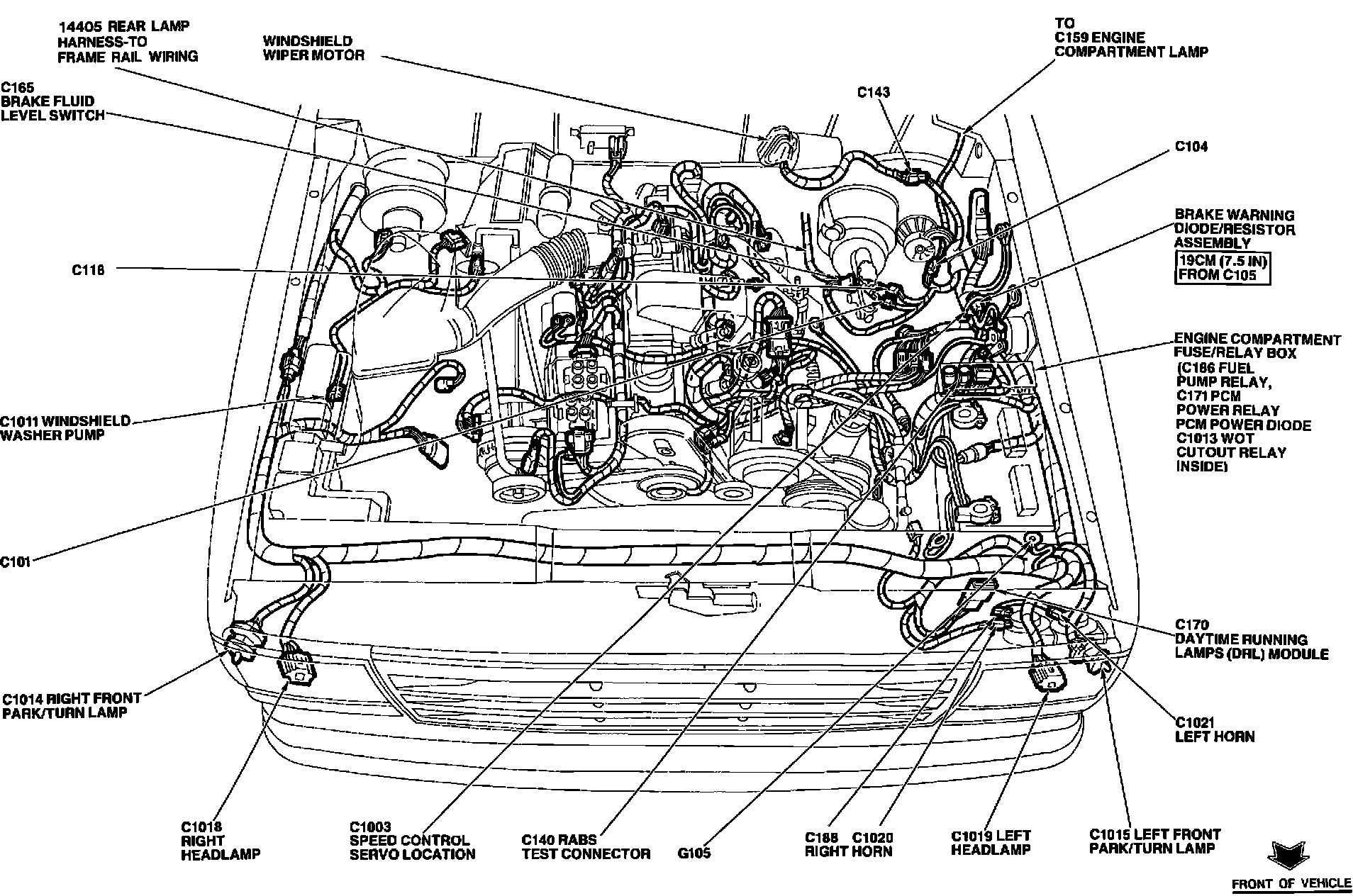 14405 REAR LAMP HARNESS-TO FRAME RAIL WIRING

WINDSHIELD WIPER MOTOR

TO C159 ENGINE COMPARTMENT LAMP

C165 BRAKE FLUID LEVEL SWITCH

C143

C104

BRAKE WARNING DIODE/RESISTOR ASSEMBLY

19CM (7.5 IN) FROM C105

C118

ENGINE COMPARTMENT FUSE/RELAY BOX (C186 FUEL PUMP RELAY, C171 PCM POWER RELAY PCM POWER DIODE C1013 WOT CUTOUT RELAY INSIDE)

C1011 WINDSHIELD WASHER PUMP

C101

C170 DAYTIME RUNNING LAMPS (DRL) MODULE

C1014 RIGHT FRONT PARK/TURN LAMP

C1021 LEFT HORN

C1018 RIGHT HEADLAMP

C1003 SPEED CONTROL SERVO LOCATION

C140 RABS TEST CONNECTOR

G105

C188 RIGHT HORN

C1020

C1019 LEFT HEADLAMP

C1015 LEFT FRONT PARK/TURN LAMP

FRONT OF VEHICLE