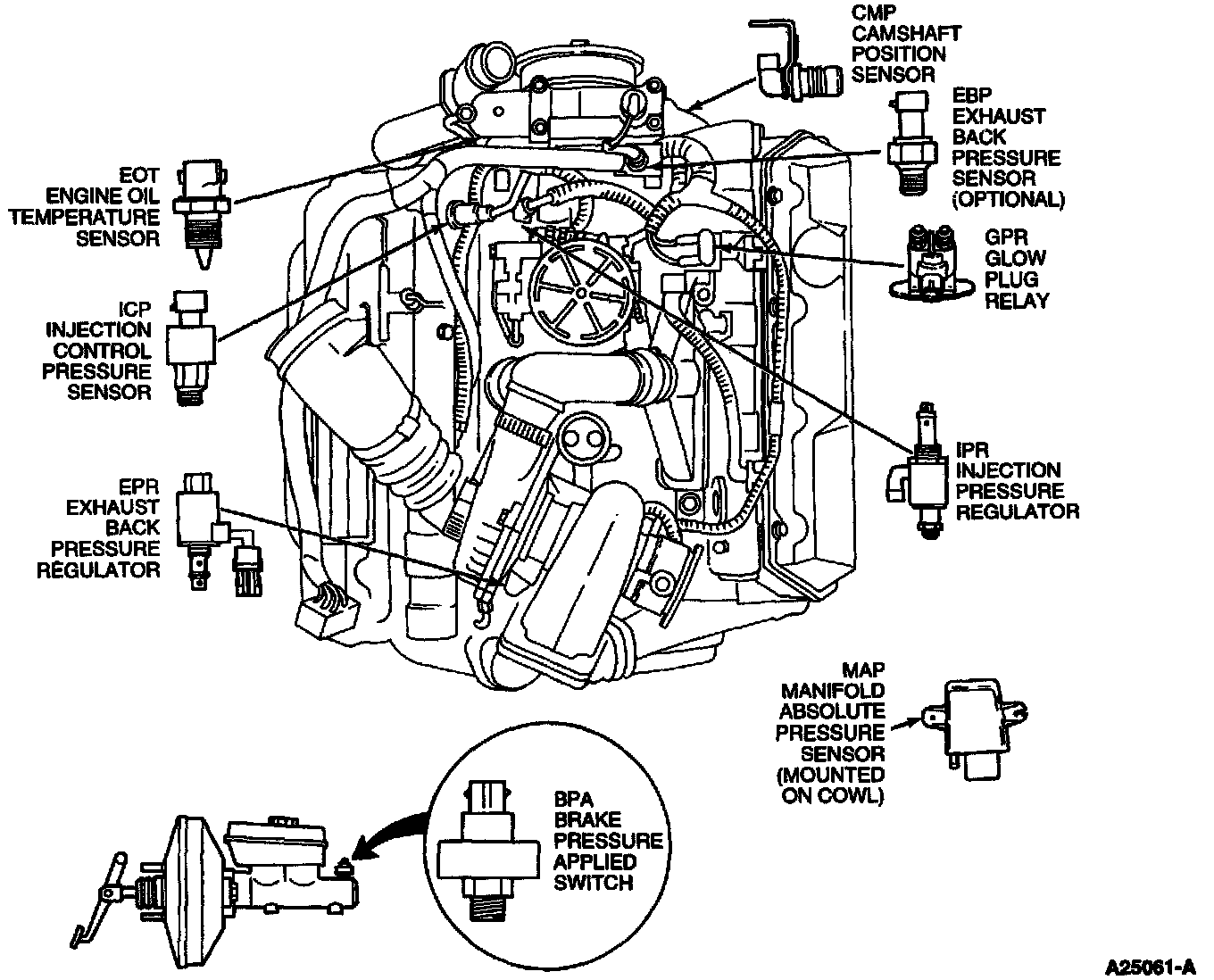 CMP
CAMSHAFT
POSITION
SENSOR

EBP
EXHAUST
BACK
PRESSURE
SENSOR
(OPTIONAL)

EOT
ENGINE OIL
TEMPERATURE
SENSOR

GPR
GLOW
PLUG
RELAY

ICP
INJECTION
CONTROL
PRESSURE
SENSOR

IPR
INJECTION
PRESSURE
REGULATOR

EPR
EXHAUST
BACK
PRESSURE
REGULATOR

MAP
MANIFOLD
ABSOLUTE
PRESSURE
SENSOR
(MOUNTED
ON COWL)

BPA
BRAKE
PRESSURE
APPLIED
SWITCH

A25061-A