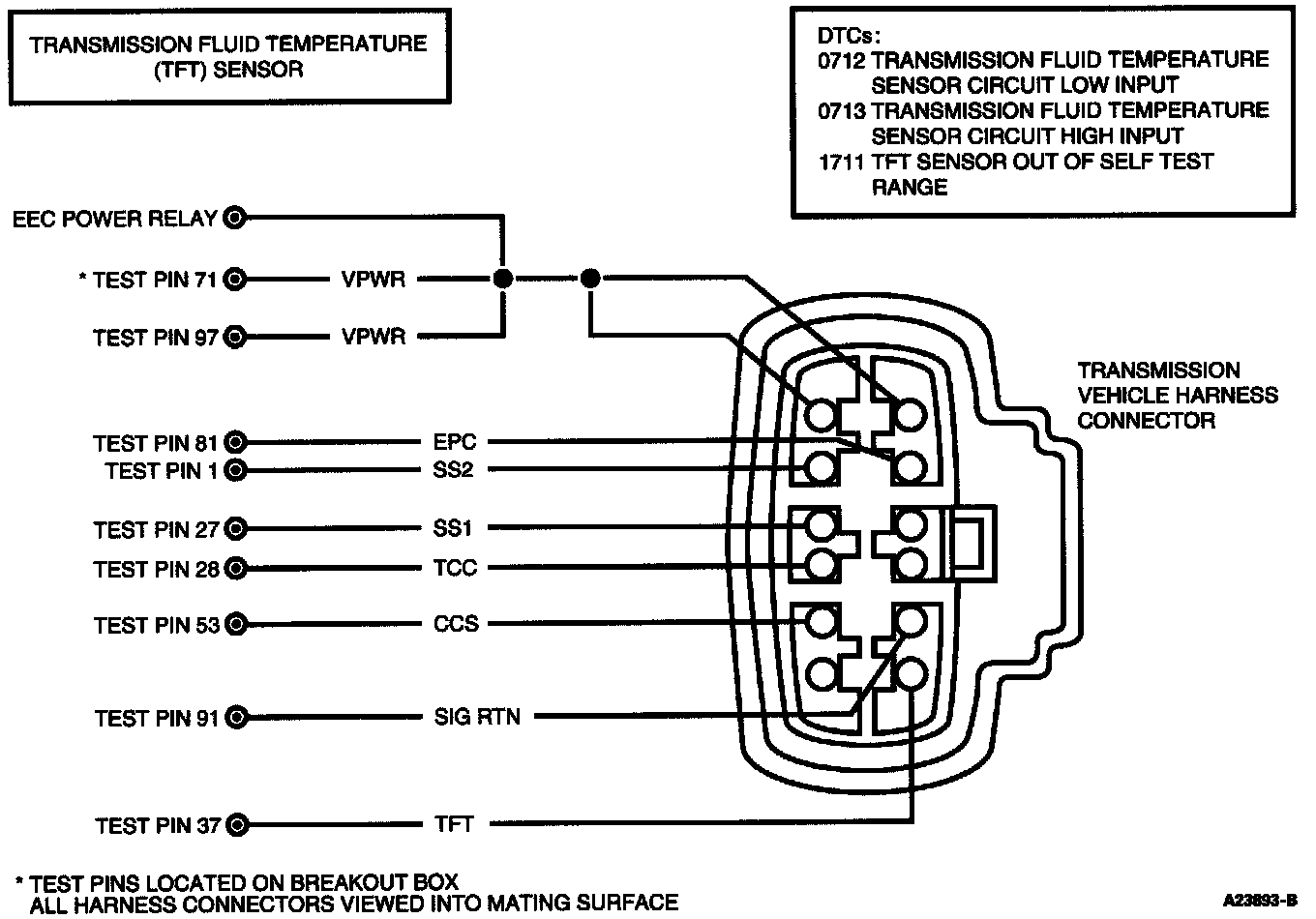 TRANSMISSION FLUID TEMPERATURE (TFT) SENSOR

DTCs:
0712 TRANSMISSION FLUID TEMPERATURE SENSOR CIRCUIT LOW INPUT
0713 TRANSMISSION FLUID TEMPERATURE SENSOR CIRCUIT HIGH INPUT
1711 TFT SENSOR OUT OF SELF TEST RANGE

EEC POWER RELAY
* TEST PIN 71 VPWR
TEST PIN 97 VPWR
TEST PIN 81 EPC
TEST PIN 1 SS2
TEST PIN 27 SS1
TEST PIN 28 TCC
TEST PIN 53 CCS
TEST PIN 91 SIG RTN
TEST PIN 37 TFT

TRANSMISSION VEHICLE HARNESS CONNECTOR

* TEST PINS LOCATED ON BREAKOUT BOX
ALL HARNESS CONNECTORS VIEWED INTO MATING SURFACE

A23893-B