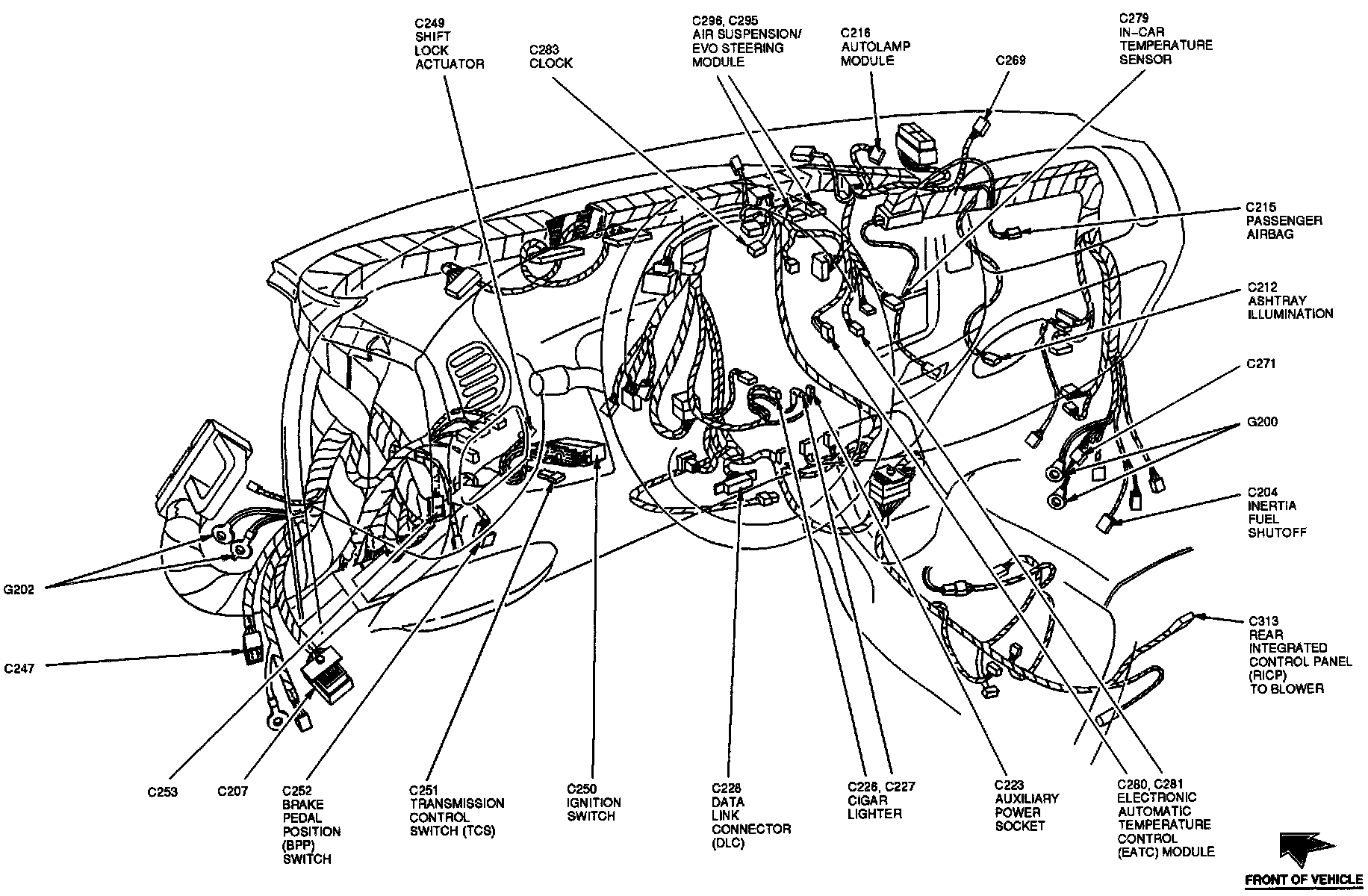 C249
SHIFT
LOCK
ACTUATOR

C283
CLOCK

C296, C295
AIR SUSPENSION/
EVO STEERING
MODULE

C216
AUTOLAMP
MODULE

C269

C279
IN-CAR
TEMPERATURE
SENSOR

C215
PASSENGER
AIRBAG

C212
ASHTRAY
ILLUMINATION

C271

G200

C204
INERTIA
FUEL
SHUTOFF

C313
REAR
INTEGRATED
CONTROL PANEL
(RICP)
TO BLOWER

G202

C247

C253

C207

C252
BRAKE
PEDAL
POSITION
(BPP)
SWITCH

C251
TRANSMISSION
CONTROL
SWITCH (TCS)

C250
IGNITION
SWITCH

C228
DATA
LINK
CONNECTOR
(DLC)

C226, C227
CIGAR
LIGHTER

C223
AUXILIARY
POWER
SOCKET

C280, C281
ELECTRONIC
AUTOMATIC
TEMPERATURE
CONTROL
(EATC) MODULE

FRONT OF VEHICLE