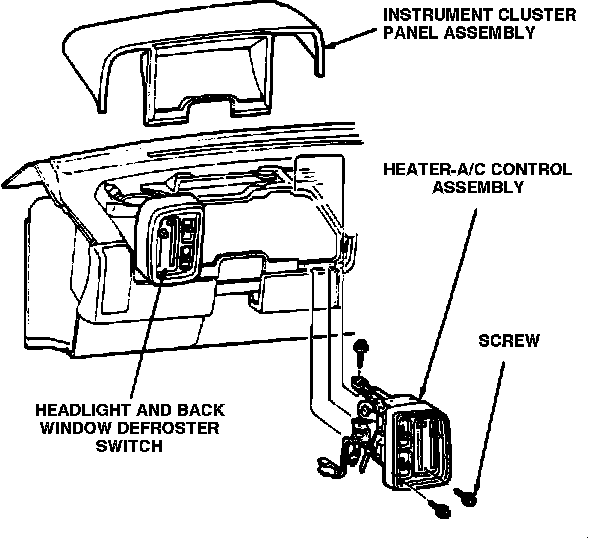 INSTRUMENT CLUSTER PANEL ASSEMBLY

HEATER-A/C CONTROL ASSEMBLY

SCREW

HEADLIGHT AND BACK WINDOW DEFROSTER SWITCH