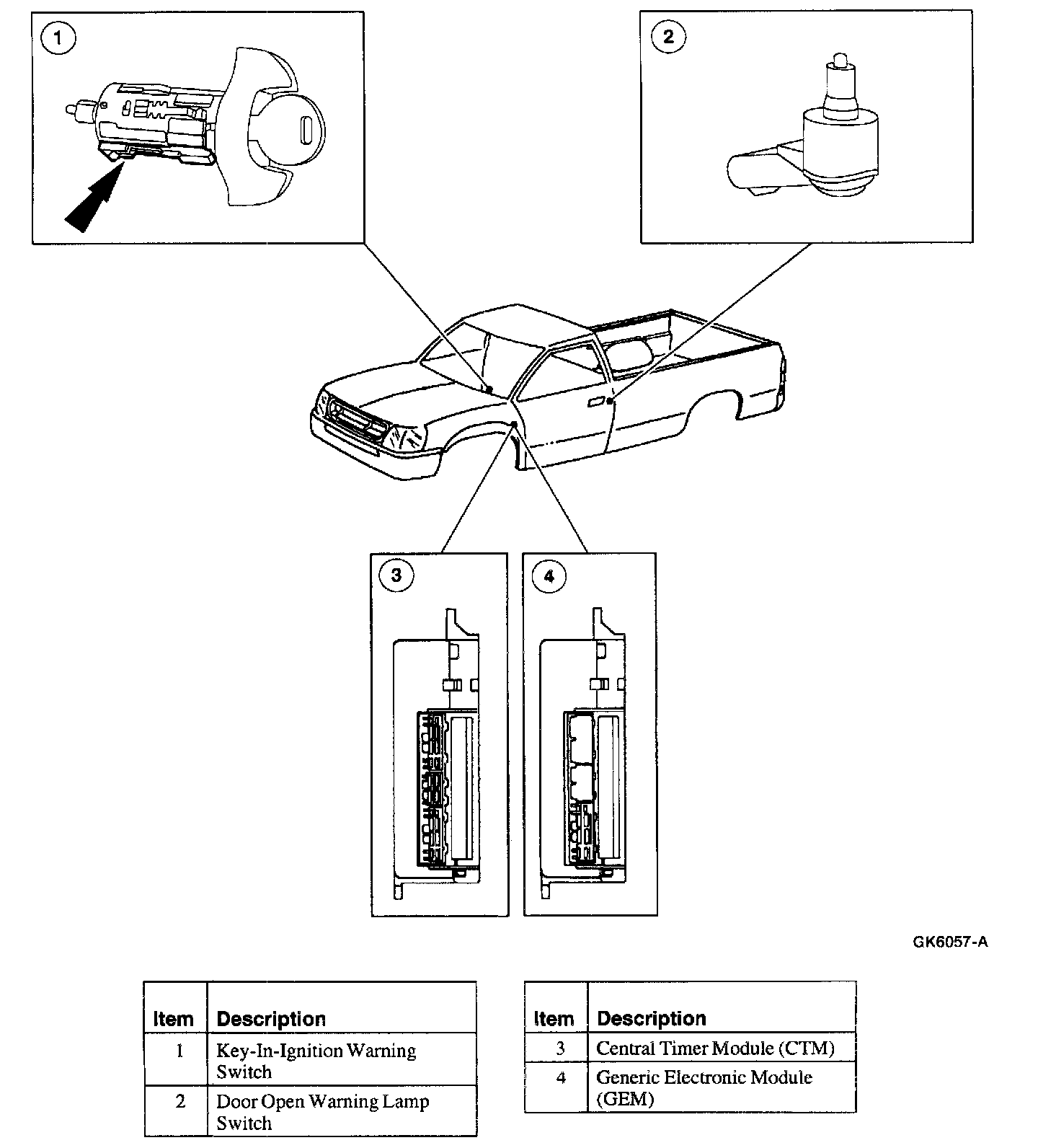 1

2

3

4

GK6057-A

| Item | Description |
|---|---|
| 1 | Key-In-Ignition Warning Switch |
| 2 | Door Open Warning Lamp Switch |

| Item | Description |
|---|---|
| 3 | Central Timer Module (CTM) |
| 4 | Generic Electronic Module (GEM) |