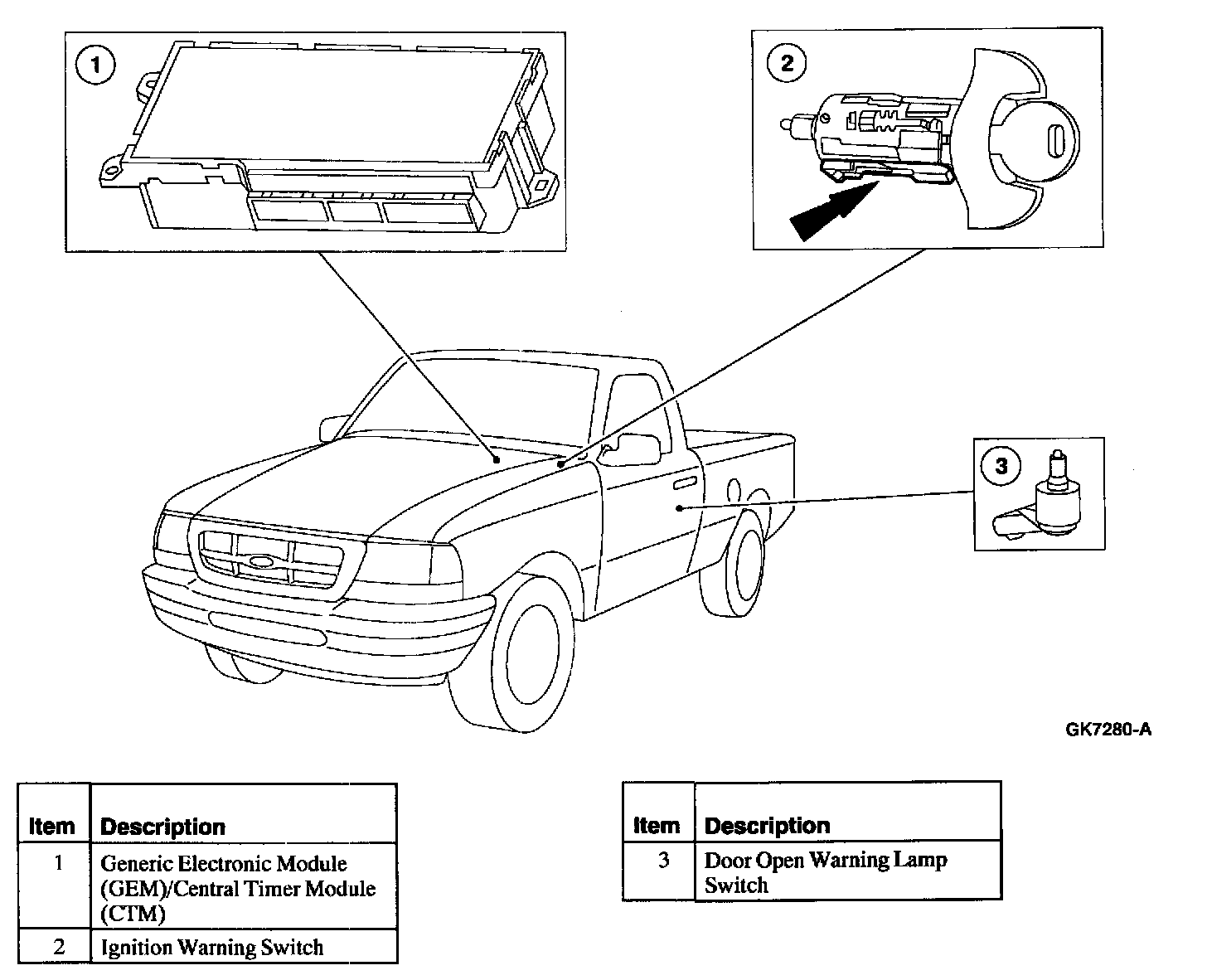 1

2

3

GK7280-A

| Item | Description |
|---|---|
| 1 | Generic Electronic Module (GEM)/Central Timer Module (CTM) |
| 2 | Ignition Warning Switch |

| Item | Description |
|---|---|
| 3 | Door Open Warning Lamp Switch |