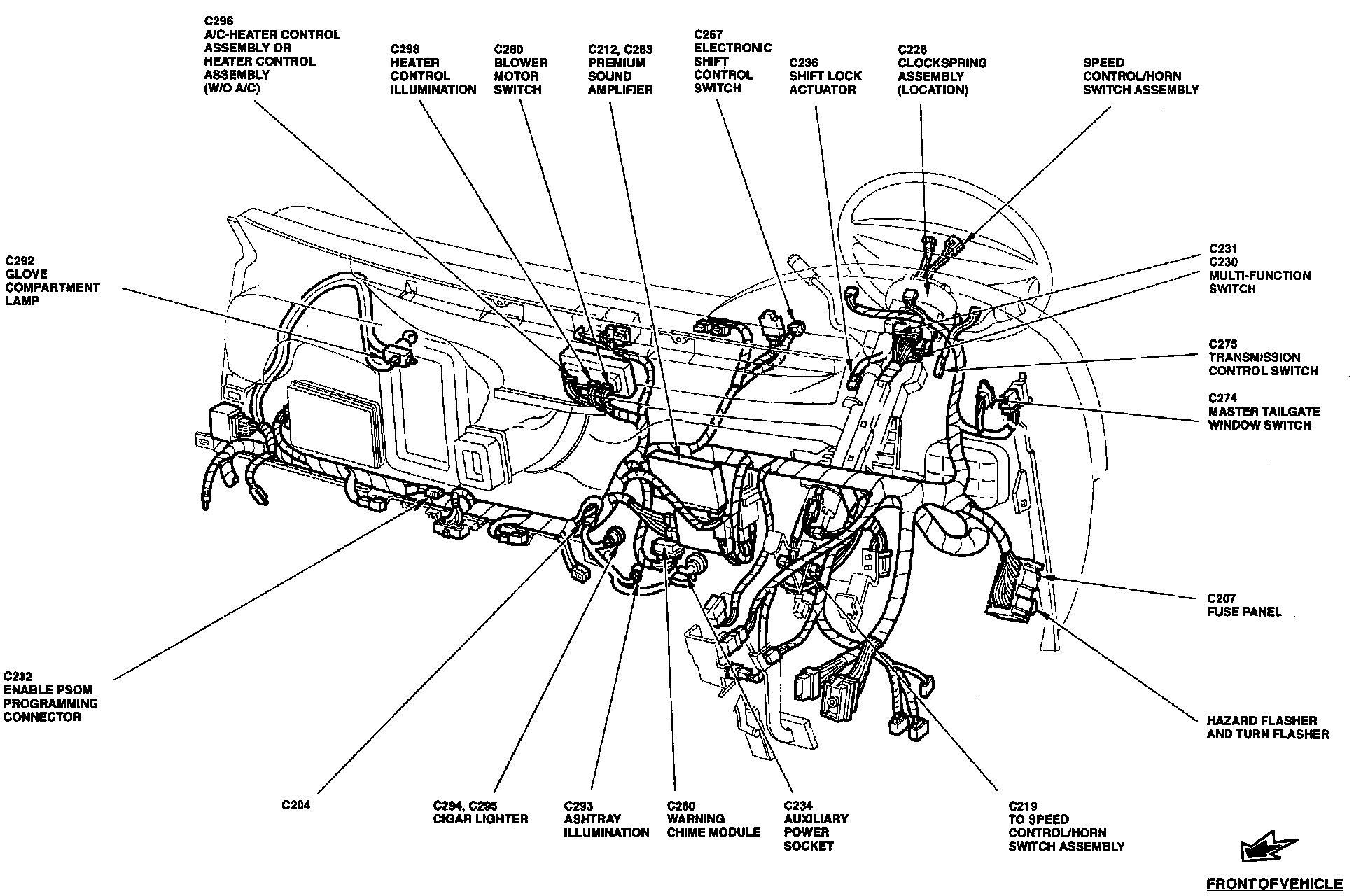 C296
A/C-HEATER CONTROL ASSEMBLY OR HEATER CONTROL ASSEMBLY (W/O A/C)

C298
HEATER CONTROL ILLUMINATION

C260
BLOWER MOTOR SWITCH

C212, C283
PREMIUM SOUND AMPLIFIER

C267
ELECTRONIC SHIFT CONTROL SWITCH

C236
SHIFT LOCK ACTUATOR

C226
CLOCKSPRING ASSEMBLY (LOCATION)

SPEED CONTROL/HORN SWITCH ASSEMBLY

C292
GLOVE COMPARTMENT LAMP

C231
C230
MULTI-FUNCTION SWITCH

C275
TRANSMISSION CONTROL SWITCH

C274
MASTER TAILGATE WINDOW SWITCH

C207
FUSE PANEL

C232
ENABLE PSOM PROGRAMMING CONNECTOR

HAZARD FLASHER AND TURN FLASHER

C204

C294, C295
CIGAR LIGHTER

C293
ASHTRAY ILLUMINATION

C280
WARNING CHIME MODULE

C234
AUXILIARY POWER SOCKET

C219
TO SPEED CONTROL/HORN SWITCH ASSEMBLY

FRONT OF VEHICLE