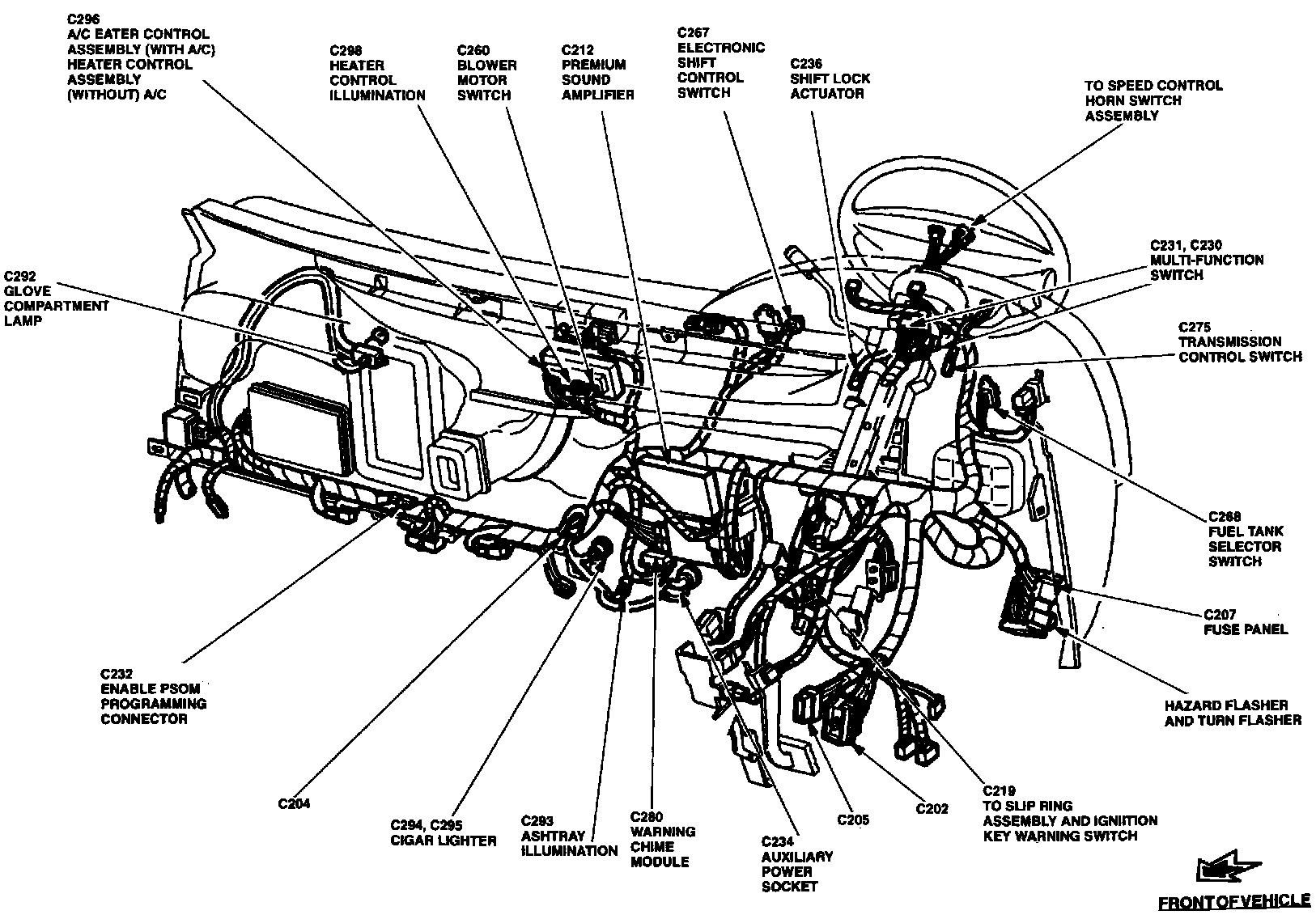 C296
A/C EATER CONTROL ASSEMBLY (WITH A/C) HEATER CONTROL ASSEMBLY (WITHOUT) A/C

C298
HEATER CONTROL ILLUMINATION

C260
BLOWER MOTOR SWITCH

C212
PREMIUM SOUND AMPLIFIER

C267
ELECTRONIC SHIFT CONTROL SWITCH

C236
SHIFT LOCK ACTUATOR

TO SPEED CONTROL HORN SWITCH ASSEMBLY

C292
GLOVE COMPARTMENT LAMP

C231, C230
MULTI-FUNCTION SWITCH

C275
TRANSMISSION CONTROL SWITCH

C268
FUEL TANK SELECTOR SWITCH

C207
FUSE PANEL

HAZARD FLASHER AND TURN FLASHER

C232
ENABLE PSOM PROGRAMMING CONNECTOR

C204

C294, C295
CIGAR LIGHTER

C293
ASHTRAY ILLUMINATION

C280
WARNING CHIME MODULE

C234
AUXILIARY POWER SOCKET

C205

C202

C219
TO SLIP RING ASSEMBLY AND IGNITION KEY WARNING SWITCH

FRONT OF VEHICLE