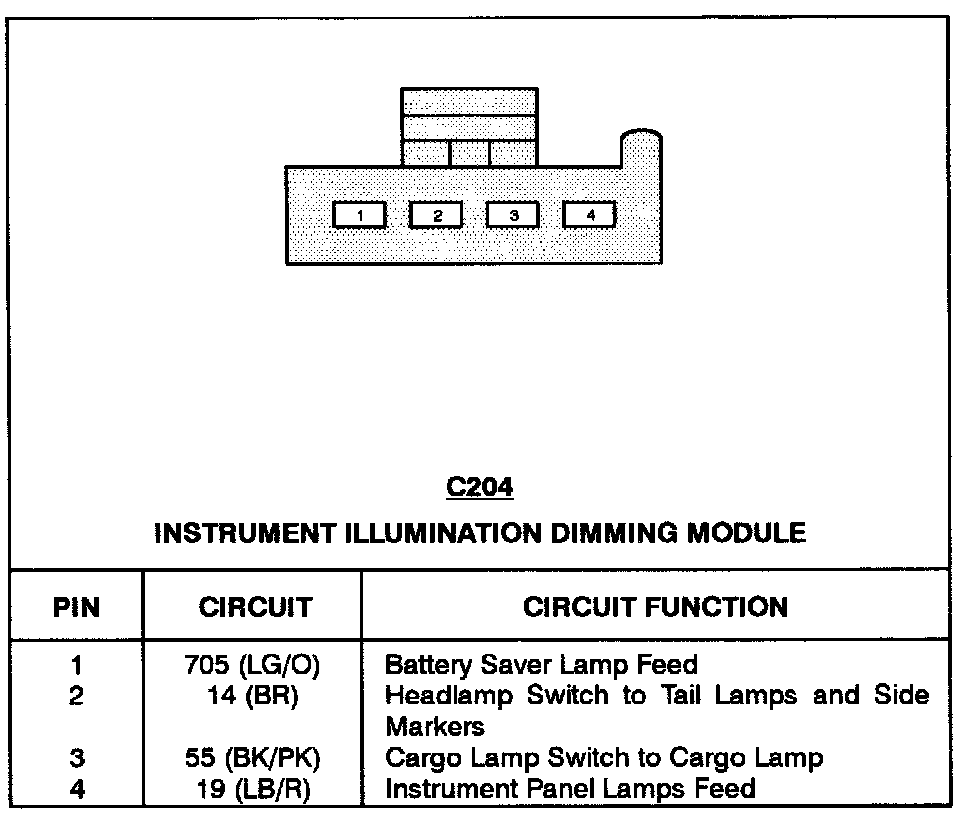 1 2 3 4

C204

INSTRUMENT ILLUMINATION DIMMING MODULE

| PIN | CIRCUIT | CIRCUIT FUNCTION |
|---|---|---|
| 1 | 705 (LG/O) | Battery Saver Lamp Feed |
| 2 | 14 (BR) | Headlamp Switch to Tail Lamps and Side Markers |
| 3 | 55 (BK/PK) | Cargo Lamp Switch to Cargo Lamp |
| 4 | 19 (LB/R) | Instrument Panel Lamps Feed |