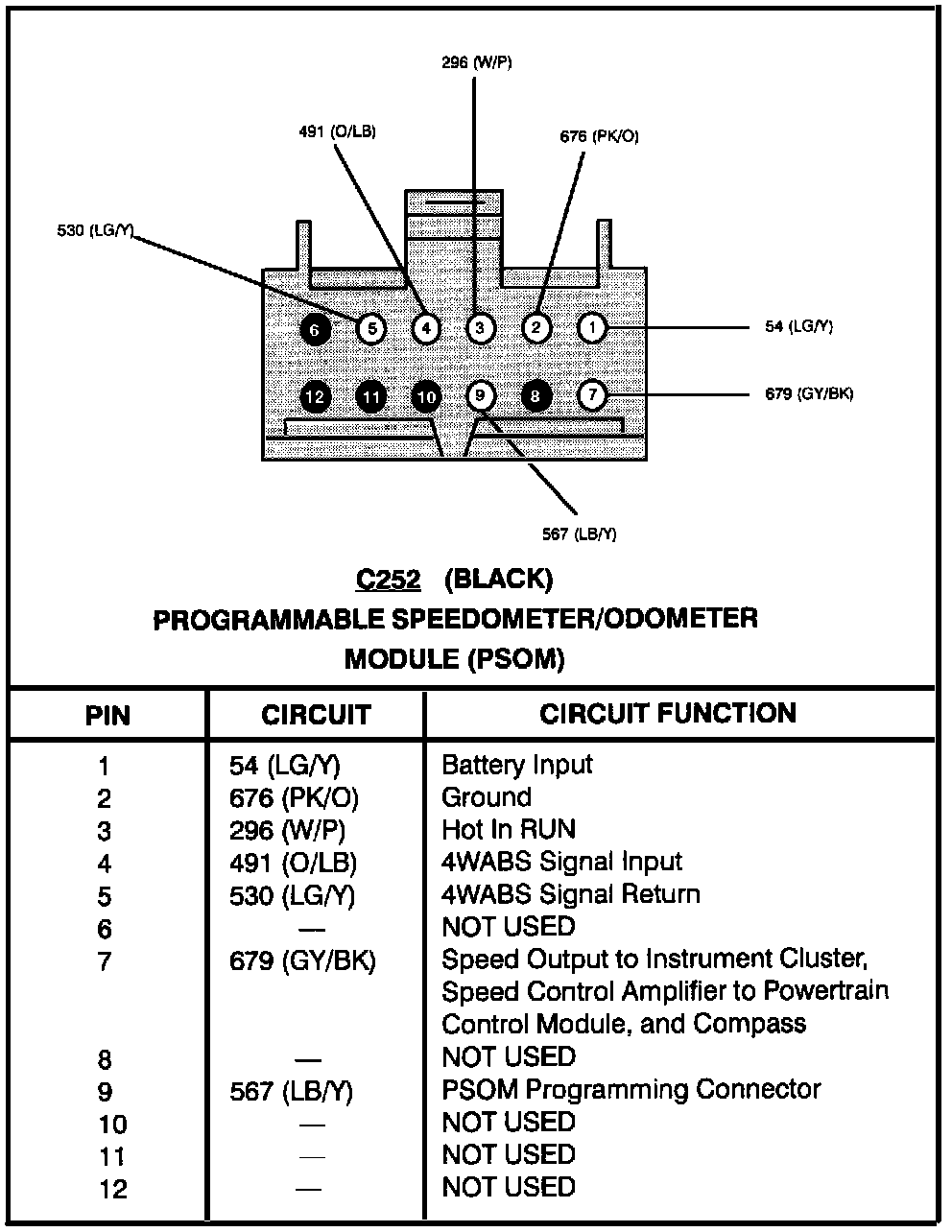 296 (W/P)

491 (O/LB)

676 (PK/O)

530 (LG/Y)

6 5 4 3 2 1

54 (LG/Y)

12 11 10 9 8 7

679 (GY/BK)

567 (LB/Y)

C252 (BLACK)
PROGRAMMABLE SPEEDOMETER/ODOMETER MODULE (PSOM)

| PIN | CIRCUIT | CIRCUIT FUNCTION |
|---|---|---|
| 1 | 54 (LG/Y) | Battery Input |
| 2 | 676 (PK/O) | Ground |
| 3 | 296 (W/P) | Hot In RUN |
| 4 | 491 (O/LB) | 4WABS Signal Input |
| 5 | 530 (LG/Y) | 4WABS Signal Return |
| 6 | — | NOT USED |
| 7 | 679 (GY/BK) | Speed Output to Instrument Cluster, Speed Control Amplifier to Powertrain Control Module, and Compass |
| 8 | — | NOT USED |
| 9 | 567 (LB/Y) | PSOM Programming Connector |
| 10 | — | NOT USED |
| 11 | — | NOT USED |
| 12 | — | NOT USED |