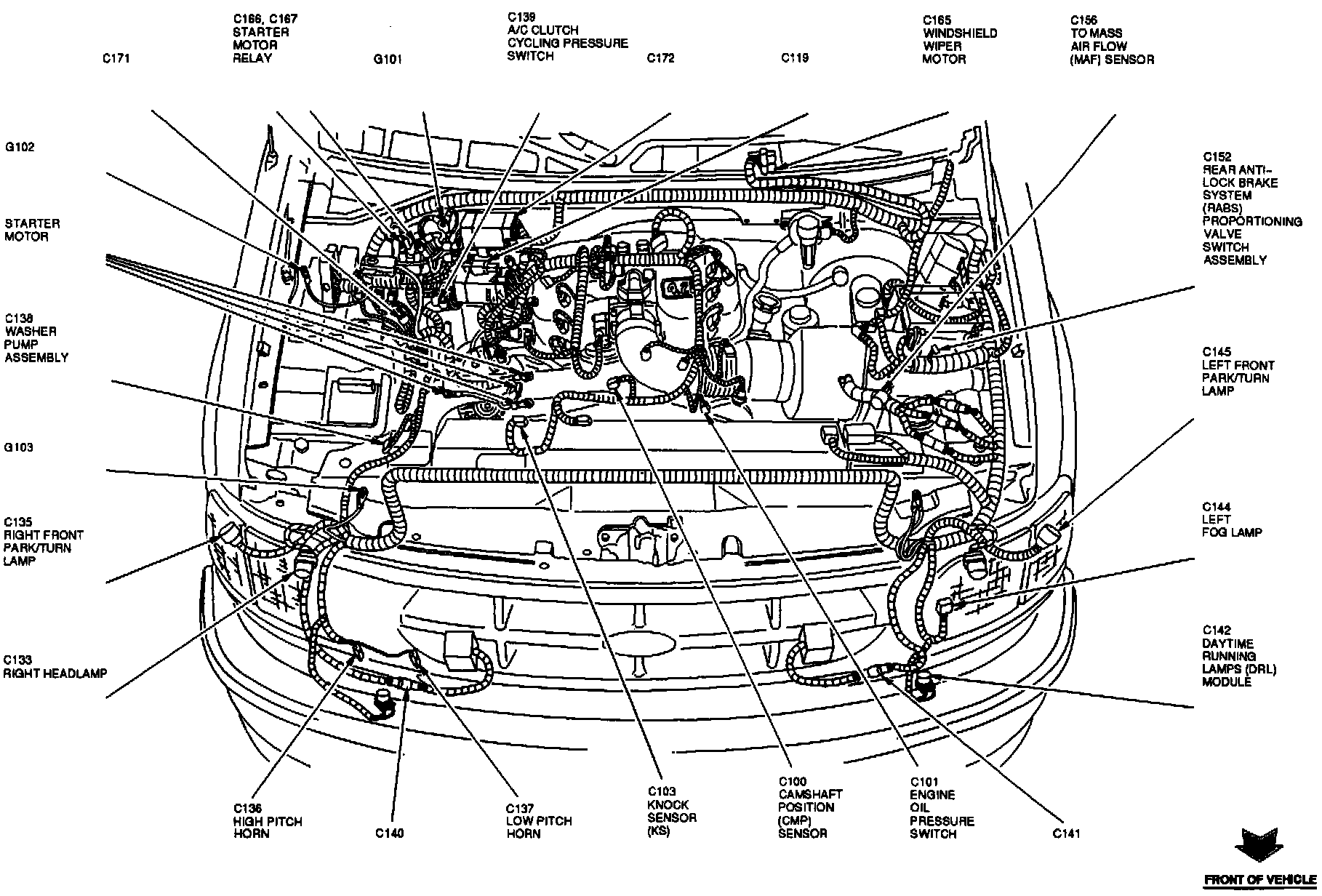 C171

C166, C167
STARTER
MOTOR
RELAY

G101

C139
A/C CLUTCH
CYCLING PRESSURE
SWITCH

C172

C119

C165
WINDSHIELD
WIPER
MOTOR

C156
TO MASS
AIR FLOW
(MAF) SENSOR

G102

STARTER
MOTOR

C138
WASHER
PUMP
ASSEMBLY

G103

C135
RIGHT FRONT
PARK/TURN
LAMP

C133
RIGHT HEADLAMP

C152
REAR ANTI-
LOCK BRAKE
SYSTEM
(RABS)
PROPORTIONING
VALVE
SWITCH
ASSEMBLY

C145
LEFT FRONT
PARK/TURN
LAMP

C144
LEFT
FOG LAMP

C142
DAYTIME
RUNNING
LAMPS (DRL)
MODULE

C136
HIGH PITCH
HORN

C140

C137
LOW PITCH
HORN

C103
KNOCK
SENSOR
(KS)

C100
CAMSHAFT
POSITION
(CMP)
SENSOR

C101
ENGINE
OIL
PRESSURE
SWITCH

C141

FRONT OF VEHICLE