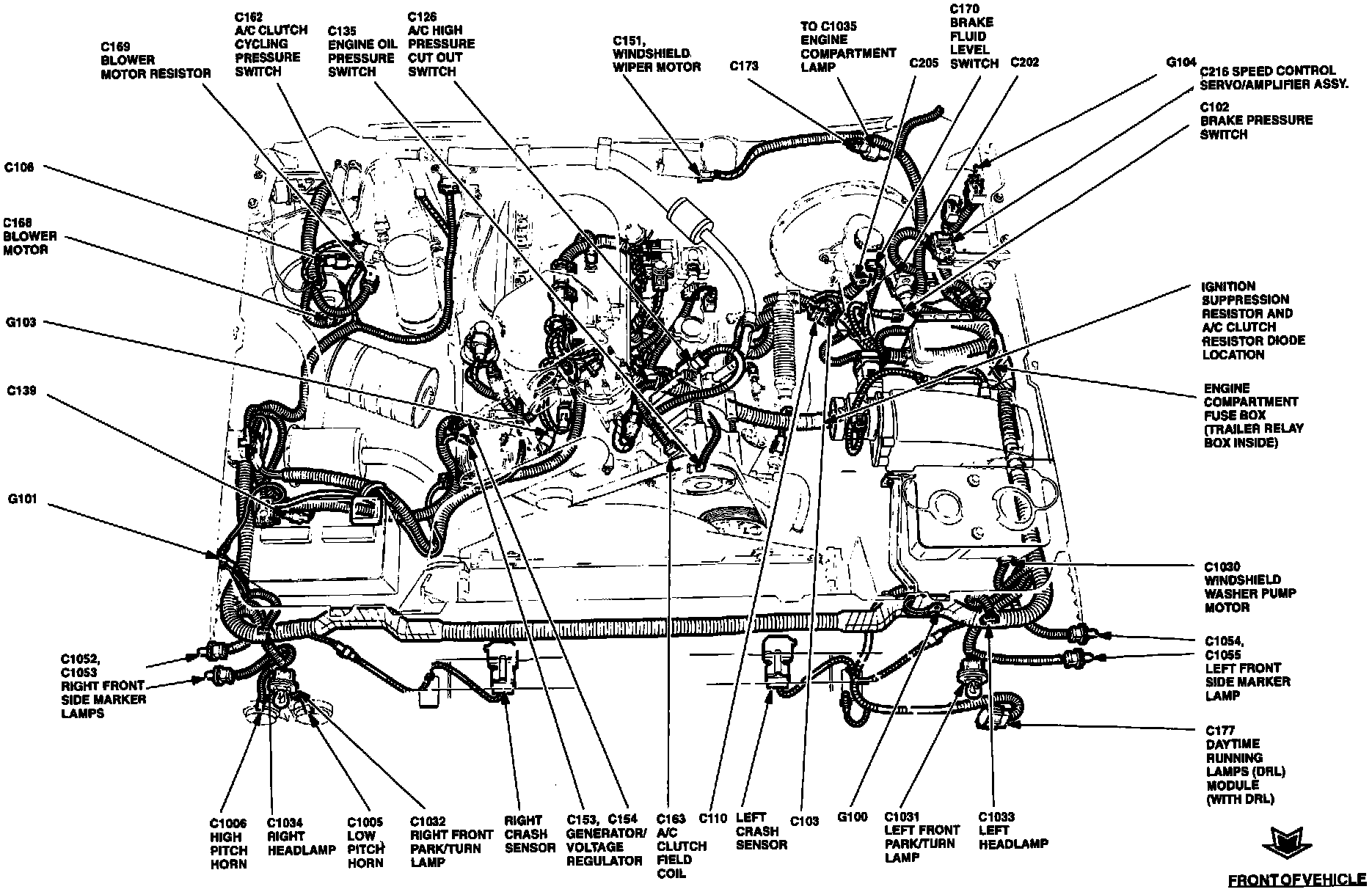 C169 BLOWER MOTOR RESISTOR

C162 A/C CLUTCH CYCLING PRESSURE SWITCH

C135 ENGINE OIL PRESSURE SWITCH

C126 A/C HIGH PRESSURE CUT OUT SWITCH

C151, WINDSHIELD WIPER MOTOR

C173

TO C1035 ENGINE COMPARTMENT LAMP

C205

C170 BRAKE FLUID LEVEL SWITCH

C202

G104

C216 SPEED CONTROL SERVO/AMPLIFIER ASSY.

C102 BRAKE PRESSURE SWITCH

C106

C168 BLOWER MOTOR

G103

C139

G101

IGNITION SUPPRESSION RESISTOR AND A/C CLUTCH RESISTOR DIODE LOCATION

ENGINE COMPARTMENT FUSE BOX (TRAILER RELAY BOX INSIDE)

C1030 WINDSHIELD WASHER PUMP MOTOR

C1054, C1055 LEFT FRONT SIDE MARKER LAMP

C177 DAYTIME RUNNING LAMPS (DRL) MODULE (WITH DRL)

C1052, C1053 RIGHT FRONT SIDE MARKER LAMPS

C1006 HIGH PITCH HORN

C1034 RIGHT HEADLAMP

C1005 LOW PITCH HORN

C1032 RIGHT FRONT PARK/TURN LAMP

RIGHT CRASH SENSOR

C153, C154 GENERATOR/ VOLTAGE REGULATOR

C163 A/C CLUTCH FIELD COIL

C110

LEFT CRASH SENSOR

C103

G100

C1031 LEFT FRONT PARK/TURN LAMP

C1033 LEFT HEADLAMP

FRONT OF VEHICLE