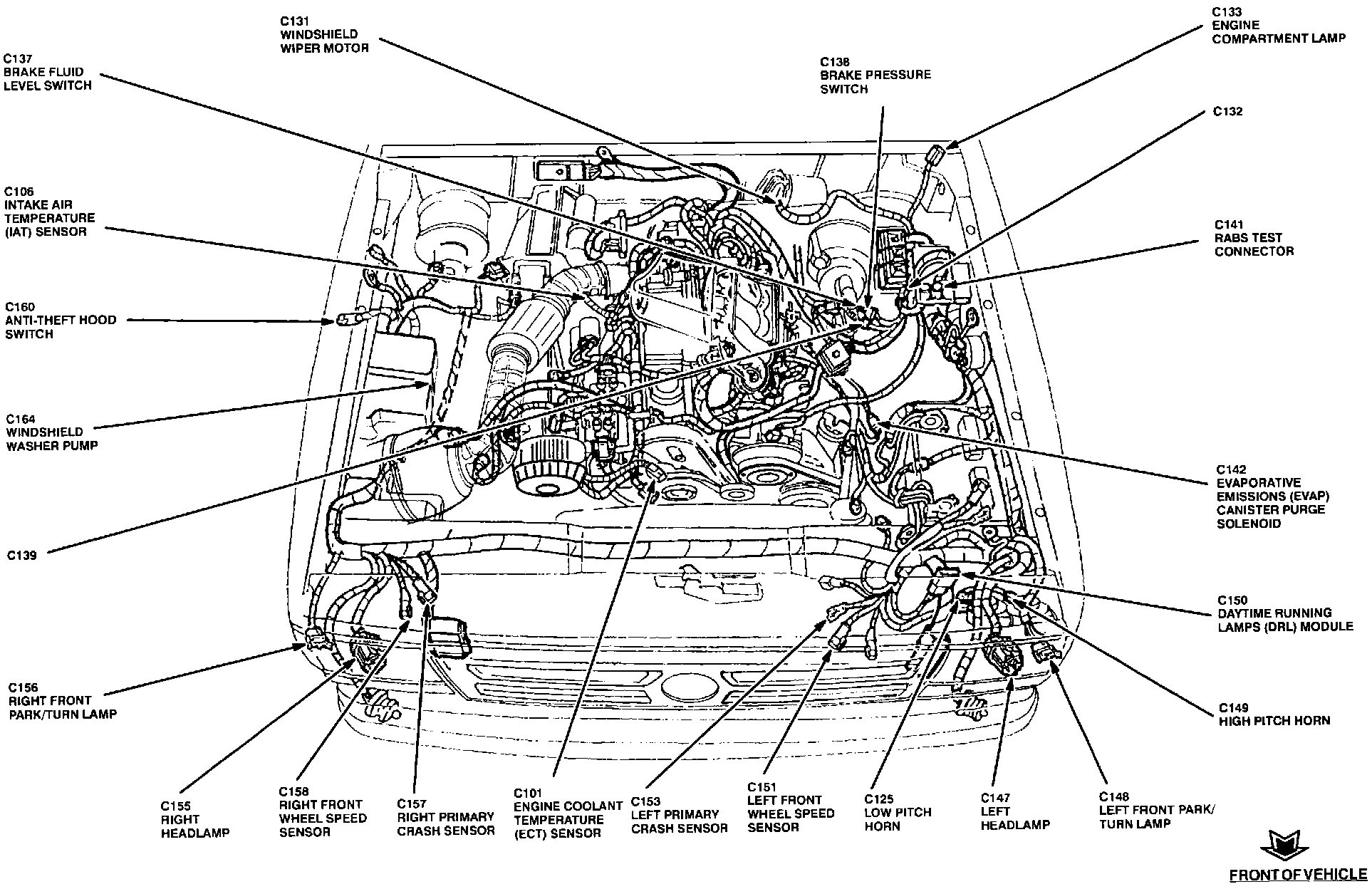 C131
WINDSHIELD
WIPER MOTOR

C133
ENGINE
COMPARTMENT LAMP

C137
BRAKE FLUID
LEVEL SWITCH

C138
BRAKE PRESSURE
SWITCH

C132

C106
INTAKE AIR
TEMPERATURE
(IAT) SENSOR

C141
RABS TEST
CONNECTOR

C160
ANTI-THEFT HOOD
SWITCH

C164
WINDSHIELD
WASHER PUMP

C142
EVAPORATIVE
EMISSIONS (EVAP)
CANISTER PURGE
SOLENOID

C139

C150
DAYTIME RUNNING
LAMPS (DRL) MODULE

C156
RIGHT FRONT
PARK/TURN LAMP

C149
HIGH PITCH HORN

C155
RIGHT
HEADLAMP

C158
RIGHT FRONT
WHEEL SPEED
SENSOR

C157
RIGHT PRIMARY
CRASH SENSOR

C101
ENGINE COOLANT
TEMPERATURE
(ECT) SENSOR

C153
LEFT PRIMARY
CRASH SENSOR

C151
LEFT FRONT
WHEEL SPEED
SENSOR

C125
LOW PITCH
HORN

C147
LEFT
HEADLAMP

C148
LEFT FRONT PARK/
TURN LAMP

FRONT OF VEHICLE