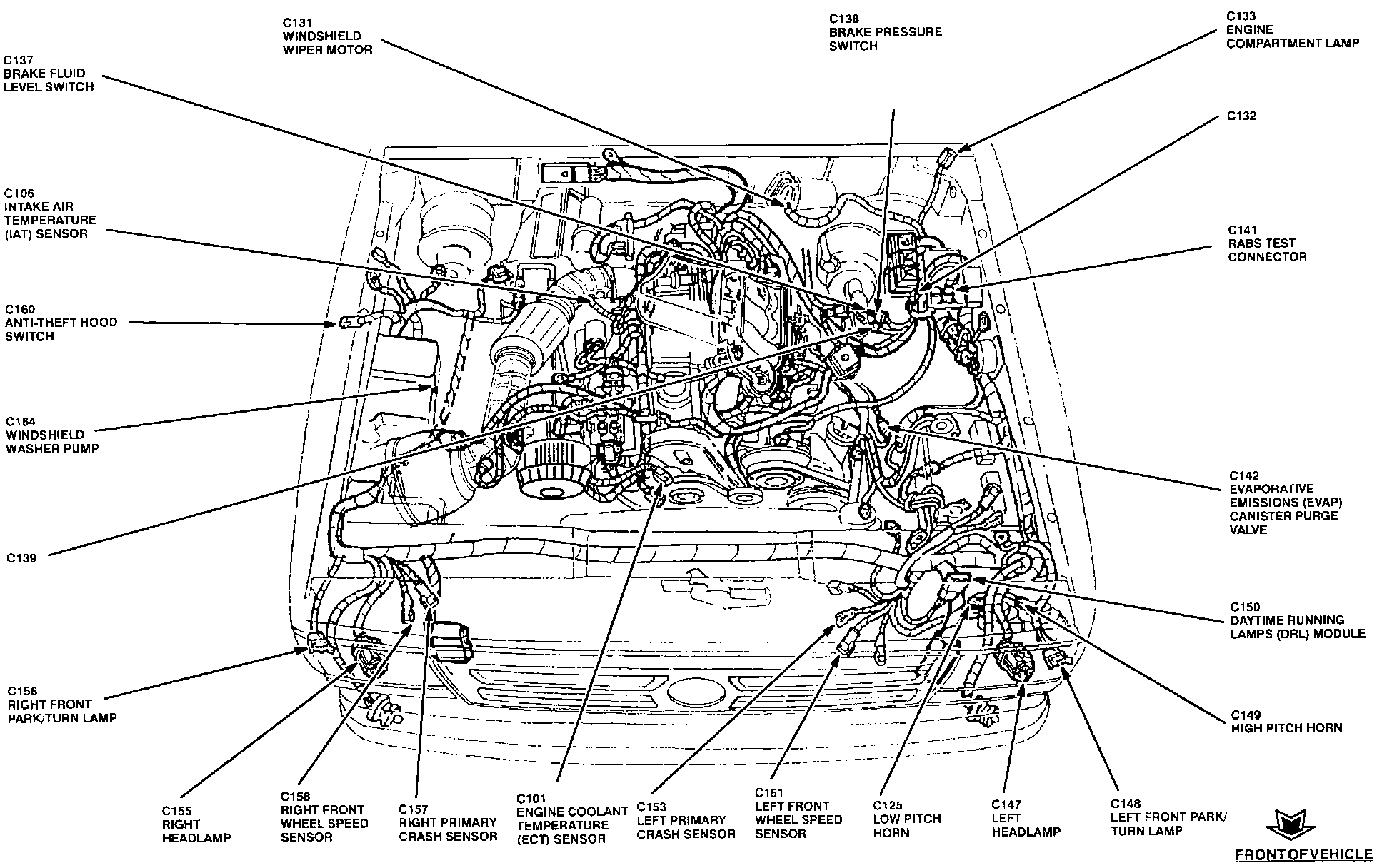 C131
WINDSHIELD
WIPER MOTOR

C138
BRAKE PRESSURE
SWITCH

C133
ENGINE
COMPARTMENT LAMP

C137
BRAKE FLUID
LEVEL SWITCH

C132

C106
INTAKE AIR
TEMPERATURE
(IAT) SENSOR

C141
RABS TEST
CONNECTOR

C160
ANTI-THEFT HOOD
SWITCH

C164
WINDSHIELD
WASHER PUMP

C142
EVAPORATIVE
EMISSIONS (EVAP)
CANISTER PURGE
VALVE

C139

C150
DAYTIME RUNNING
LAMPS (DRL) MODULE

C156
RIGHT FRONT
PARK/TURN LAMP

C149
HIGH PITCH HORN

C155
RIGHT
HEADLAMP

C158
RIGHT FRONT
WHEEL SPEED
SENSOR

C157
RIGHT PRIMARY
CRASH SENSOR

C101
ENGINE COOLANT
TEMPERATURE
(ECT) SENSOR

C153
LEFT PRIMARY
CRASH SENSOR

C151
LEFT FRONT
WHEEL SPEED
SENSOR

C125
LOW PITCH
HORN

C147
LEFT
HEADLAMP

C148
LEFT FRONT PARK/
TURN LAMP

FRONT OF VEHICLE