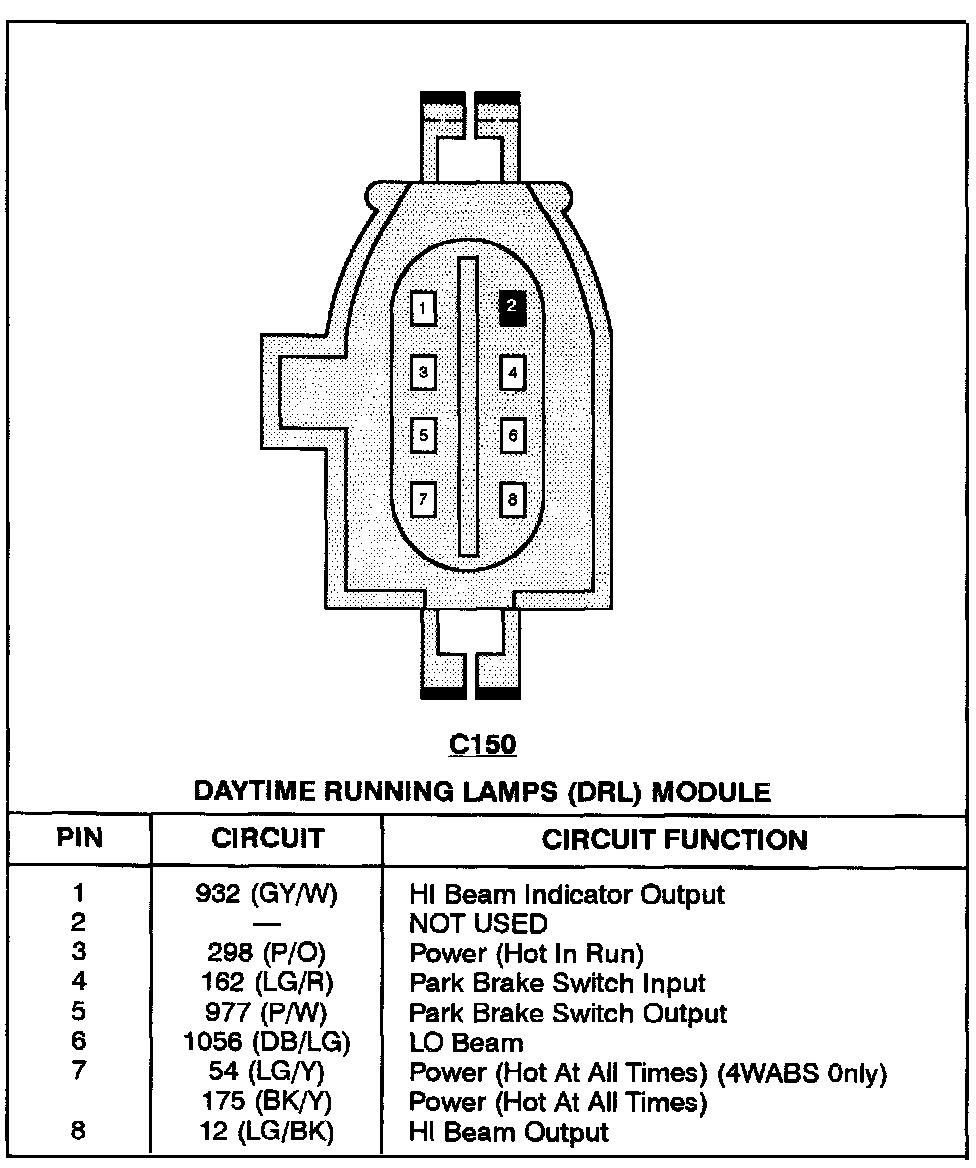 1
2
3
4
5
6
7
8

C150

DAYTIME RUNNING LAMPS (DRL) MODULE

| PIN | CIRCUIT | CIRCUIT FUNCTION |
|---|---|---|
| 1 | 932 (GY/W) | HI Beam Indicator Output |
| 2 | — | NOT USED |
| 3 | 298 (P/O) | Power (Hot In Run) |
| 4 | 162 (LG/R) | Park Brake Switch Input |
| 5 | 977 (P/W) | Park Brake Switch Output |
| 6 | 1056 (DB/LG) | LO Beam |
| 7 | 54 (LG/Y) | Power (Hot At All Times) (4WABS 0nly) |
|  | 175 (BK/Y) | Power (Hot At All Times) |
| 8 | 12 (LG/BK) | HI Beam Output |