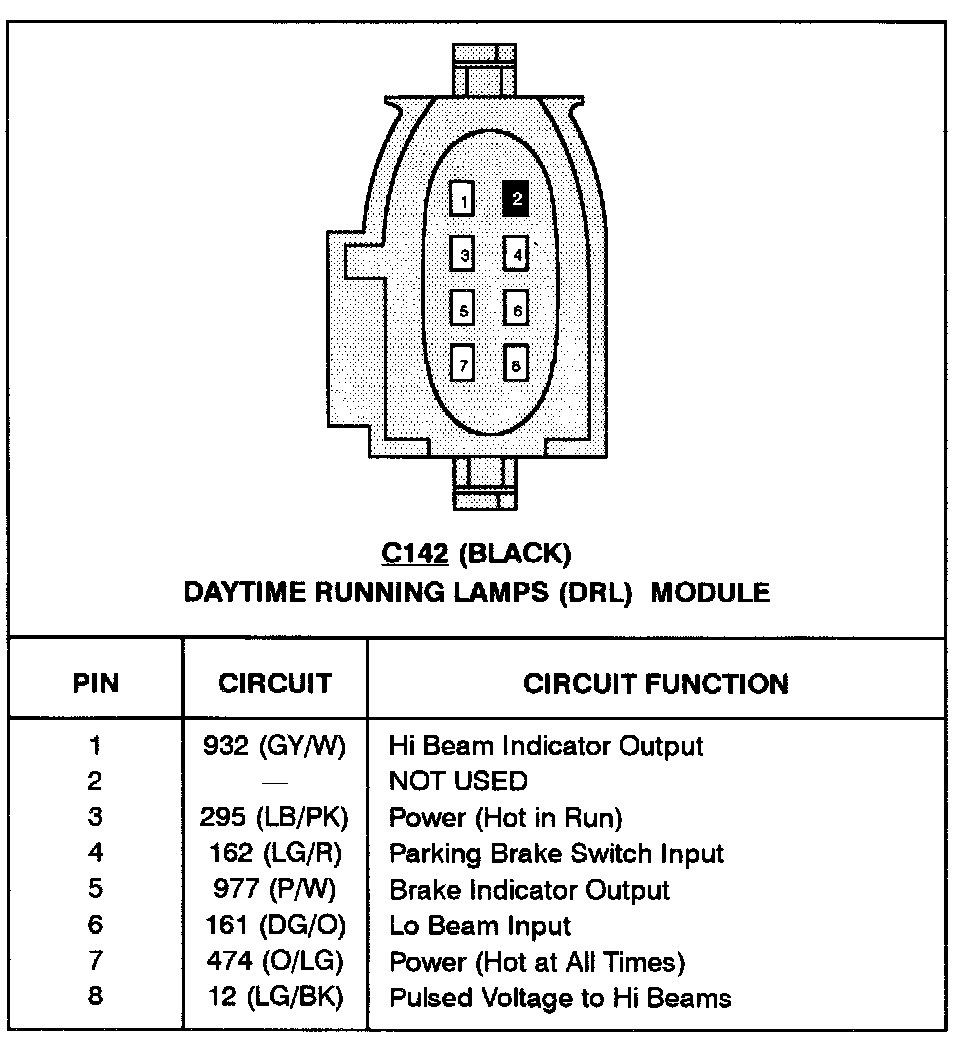 1 2
3 4
5 6
7 8

C142 (BLACK)
DAYTIME RUNNING LAMPS (DRL) MODULE

| PIN | CIRCUIT | CIRCUIT FUNCTION |
|---|---|---|
| 1 | 932 (GY/W) | Hi Beam Indicator Output |
| 2 | — | NOT USED |
| 3 | 295 (LB/PK) | Power (Hot in Run) |
| 4 | 162 (LG/R) | Parking Brake Switch Input |
| 5 | 977 (P/W) | Brake Indicator Output |
| 6 | 161 (DG/O) | Lo Beam Input |
| 7 | 474 (O/LG) | Power (Hot at All Times) |
| 8 | 12 (LG/BK) | Pulsed Voltage to Hi Beams |