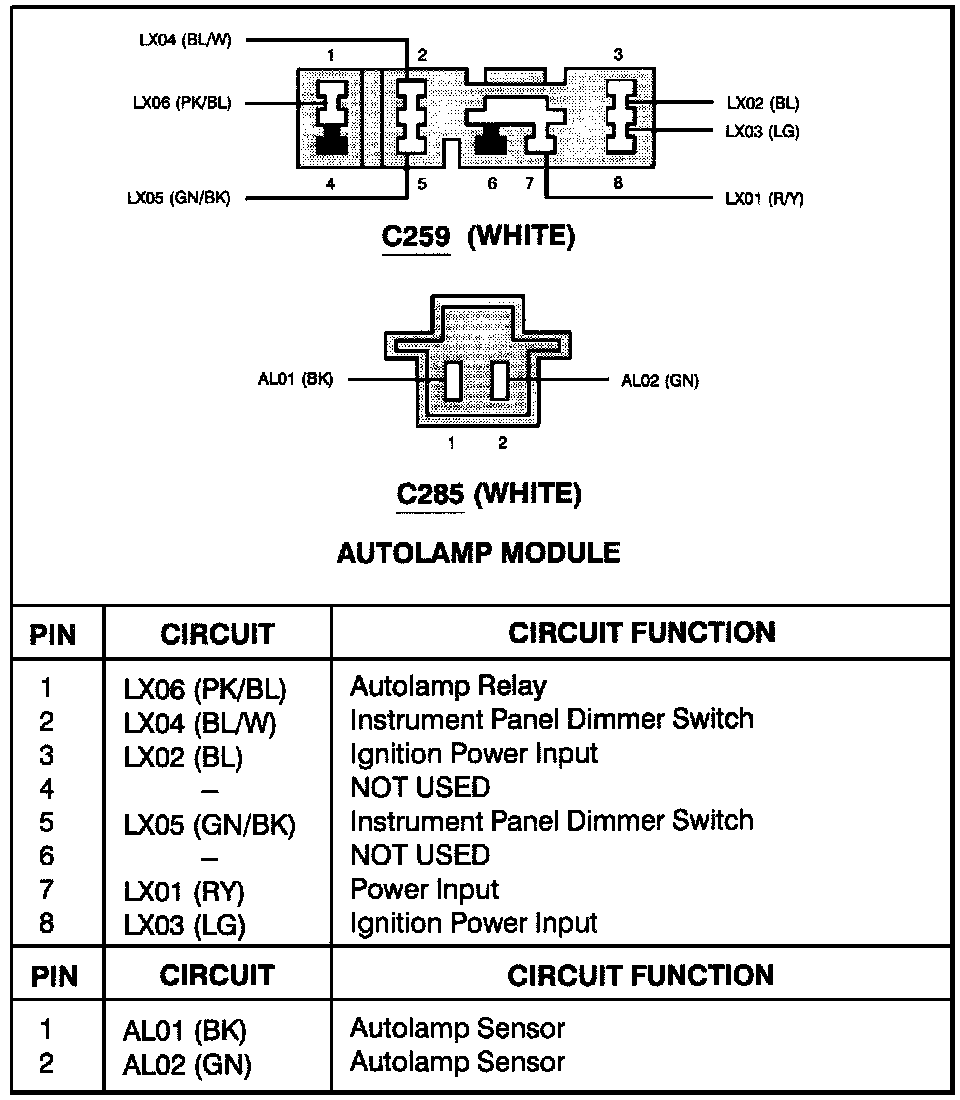 LX04 (BL/W)
1 2 3
LX06 (PK/BL)
LX02 (BL)
LX03 (LG)
4 5 6 7 8
LX05 (GN/BK)
LX01 (R/Y)

C259 (WHITE)

AL01 (BK)
AL02 (GN)
1 2

C285 (WHITE)

AUTOLAMP MODULE

| PIN | CIRCUIT | CIRCUIT FUNCTION |
|---|---|---|
| 1 | LX06 (PK/BL) | Autolamp Relay |
| 2 | LX04 (BL/W) | Instrument Panel Dimmer Switch |
| 3 | LX02 (BL) | Ignition Power Input |
| 4 | – | NOT USED |
| 5 | LX05 (GN/BK) | Instrument Panel Dimmer Switch |
| 6 | – | NOT USED |
| 7 | LX01 (RY) | Power Input |
| 8 | LX03 (LG) | Ignition Power Input |

| PIN | CIRCUIT | CIRCUIT FUNCTION |
|---|---|---|
| 1 | AL01 (BK) | Autolamp Sensor |
| 2 | AL02 (GN) | Autolamp Sensor |