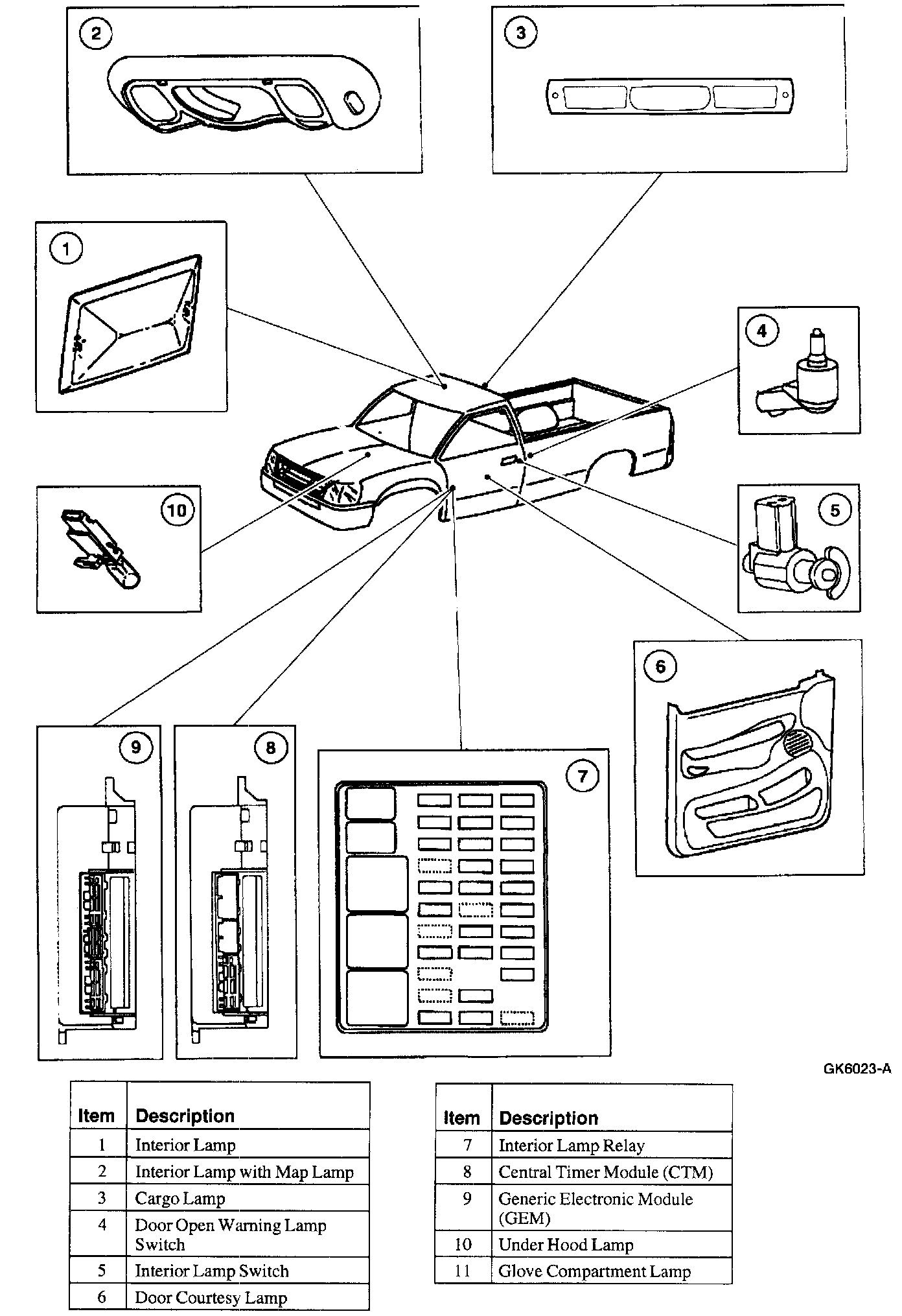 2

3

1

4

10

5

6

9

8

7

GK6023-A

| Item | Description |
|---|---|
| 1 | Interior Lamp |
| 2 | Interior Lamp with Map Lamp |
| 3 | Cargo Lamp |
| 4 | Door Open Warning Lamp Switch |
| 5 | Interior Lamp Switch |
| 6 | Door Courtesy Lamp |

| Item | Description |
|---|---|
| 7 | Interior Lamp Relay |
| 8 | Central Timer Module (CTM) |
| 9 | Generic Electronic Module (GEM) |
| 10 | Under Hood Lamp |
| 11 | Glove Compartment Lamp |