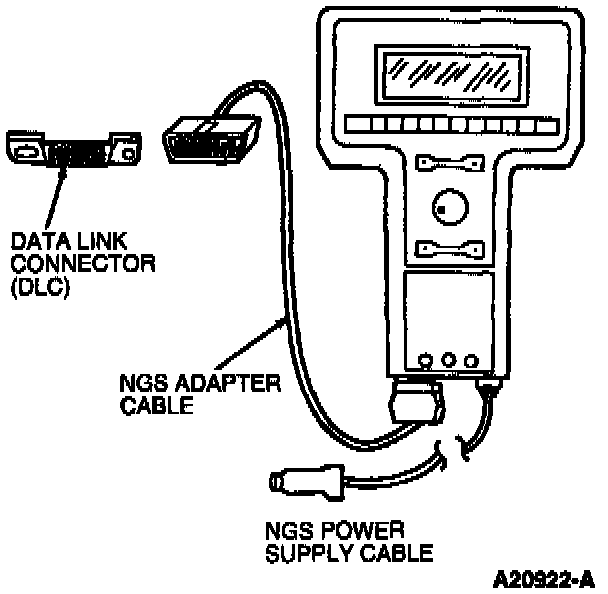 DATA LINK CONNECTOR (DLC)

NGS ADAPTER CABLE

NGS POWER SUPPLY CABLE

A20922-A