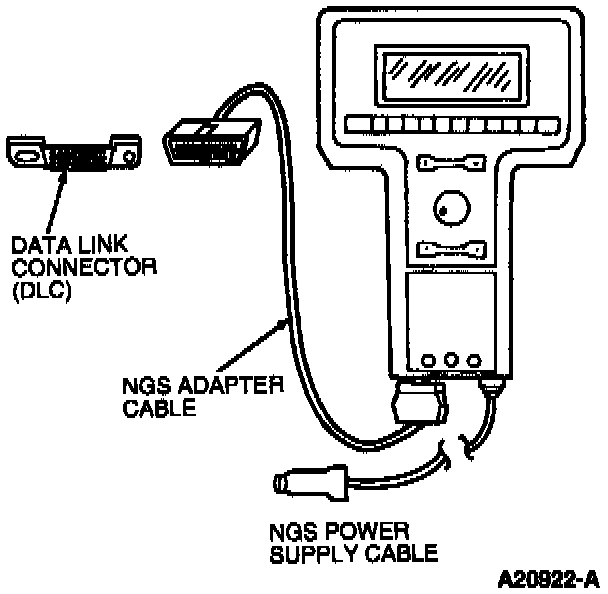 DATA LINK CONNECTOR (DLC)

NGS ADAPTER CABLE

NGS POWER SUPPLY CABLE

A20922-A