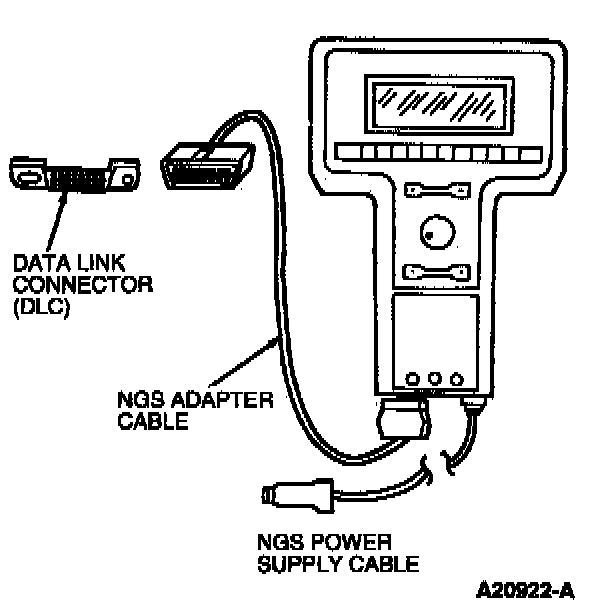 DATA LINK CONNECTOR (DLC)

NGS ADAPTER CABLE

NGS POWER SUPPLY CABLE

A20922-A