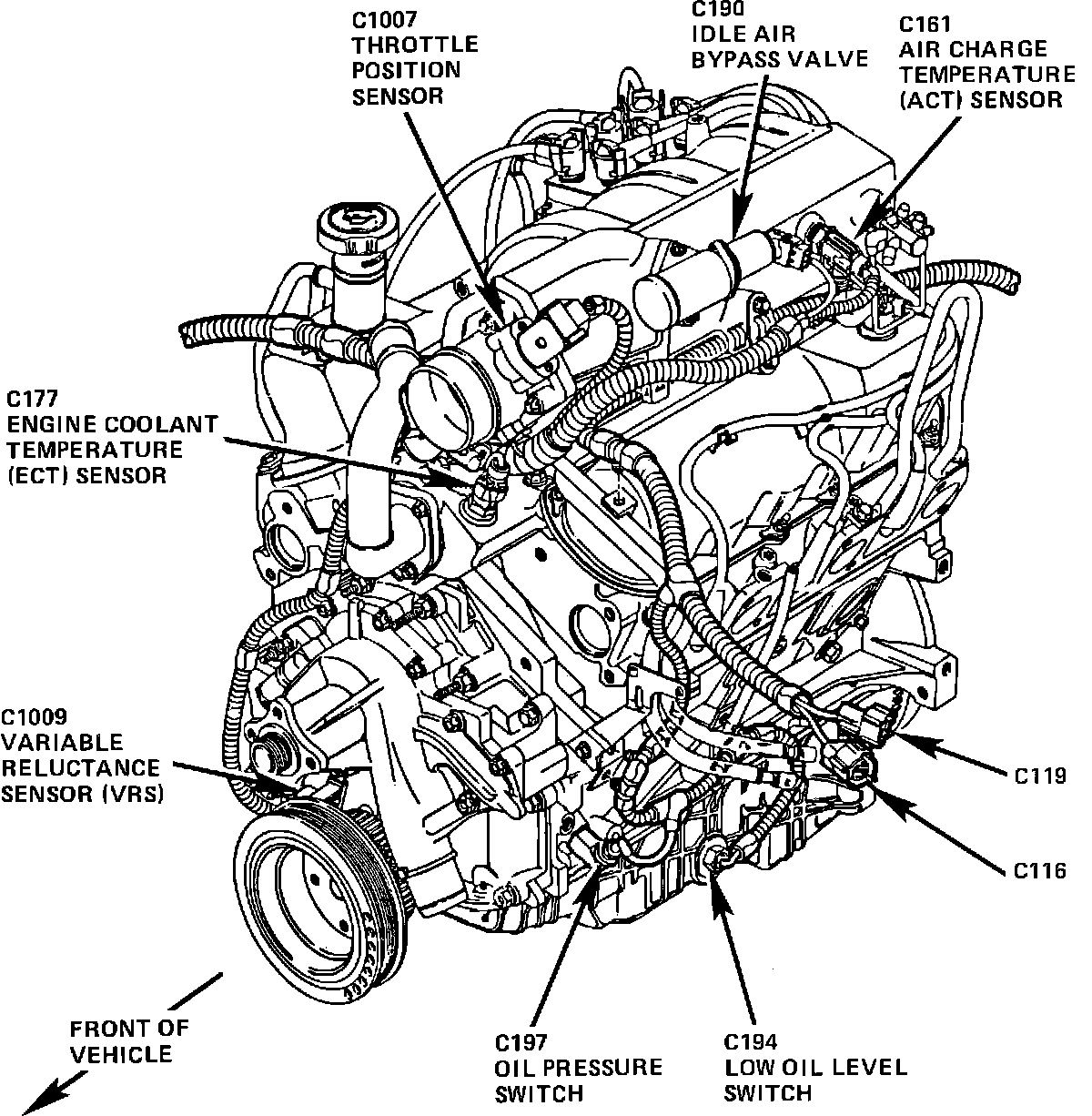 C1007
THROTTLE
POSITION
SENSOR

C190
IDLE AIR
BYPASS VALVE

C161
AIR CHARGE
TEMPERATURE
(ACT) SENSOR

C177
ENGINE COOLANT
TEMPERATURE
(ECT) SENSOR

C1009
VARIABLE
RELUCTANCE
SENSOR (VRS)

C119

C116

FRONT OF
VEHICLE

C197
OIL PRESSURE
SWITCH

C194
LOW OIL LEVEL
SWITCH