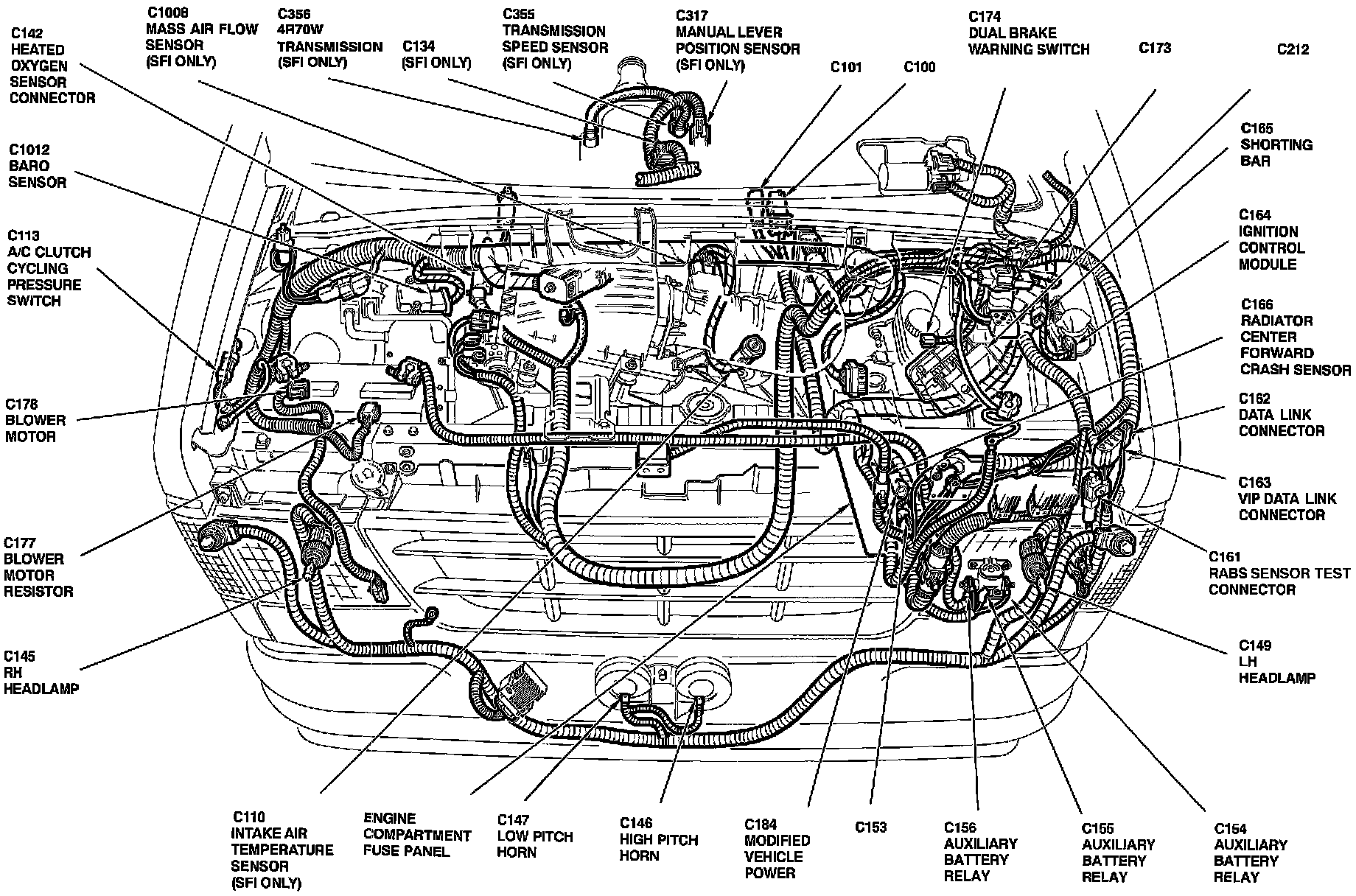 C142
HEATED
OXYGEN
SENSOR
CONNECTOR

C1008
MASS AIR FLOW
SENSOR
(SFI ONLY)

C356
4R70W
TRANSMISSION
(SFI ONLY)

C134
(SFI ONLY)

C355
TRANSMISSION
SPEED SENSOR
(SFI ONLY)

C317
MANUAL LEVER
POSITION SENSOR
(SFI ONLY)

C101

C100

C174
DUAL BRAKE
WARNING SWITCH

C173

C212

C1012
BARO
SENSOR

C113
A/C CLUTCH
CYCLING
PRESSURE
SWITCH

C178
BLOWER
MOTOR

C177
BLOWER
MOTOR
RESISTOR

C145
RH
HEADLAMP

C165
SHORTING
BAR

C164
IGNITION
CONTROL
MODULE

C166
RADIATOR
CENTER
FORWARD
CRASH SENSOR

C162
DATA LINK
CONNECTOR

C163
VIP DATA LINK
CONNECTOR

C161
RABS SENSOR TEST
CONNECTOR

C149
LH
HEADLAMP

C110
INTAKE AIR
TEMPERATURE
SENSOR
(SFI ONLY)

ENGINE
COMPARTMENT
FUSE PANEL

C147
LOW PITCH
HORN

C146
HIGH PITCH
HORN

C184
MODIFIED
VEHICLE
POWER

C153

C156
AUXILIARY
BATTERY
RELAY

C155
AUXILIARY
BATTERY
RELAY

C154
AUXILIARY
BATTERY
RELAY