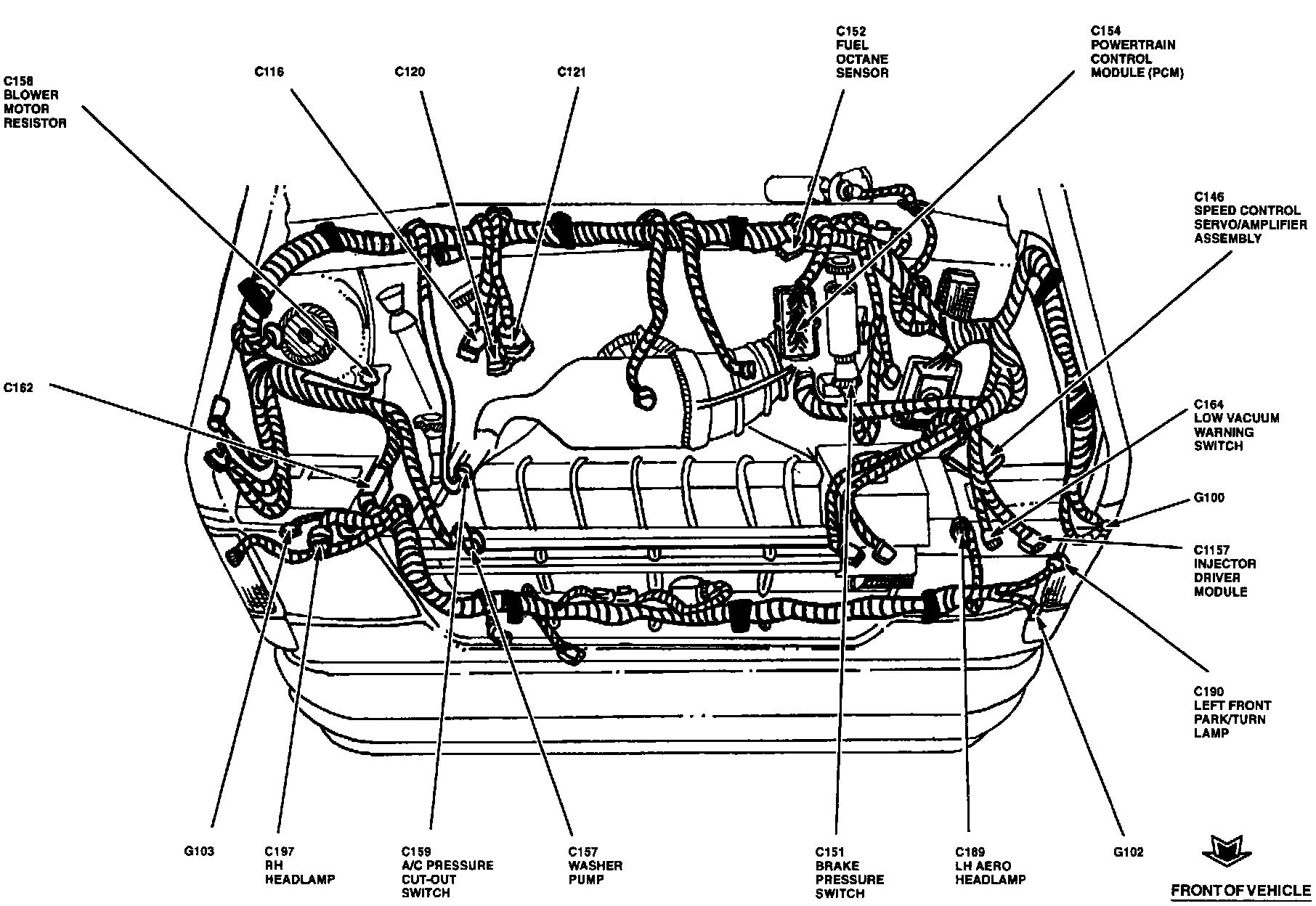 C158
BLOWER
MOTOR
RESISTOR

C116

C120

C121

C152
FUEL
OCTANE
SENSOR

C154
POWERTRAIN
CONTROL
MODULE (PCM)

C146
SPEED CONTROL
SERVO/AMPLIFIER
ASSEMBLY

C162

C164
LOW VACUUM
WARNING
SWITCH

G100

C1157
INJECTOR
DRIVER
MODULE

C190
LEFT FRONT
PARK/TURN
LAMP

G103

C197
RH
HEADLAMP

C159
A/C PRESSURE
CUT-OUT
SWITCH

C157
WASHER
PUMP

C151
BRAKE
PRESSURE
SWITCH

C189
LH AERO
HEADLAMP

G102

FRONT OF VEHICLE