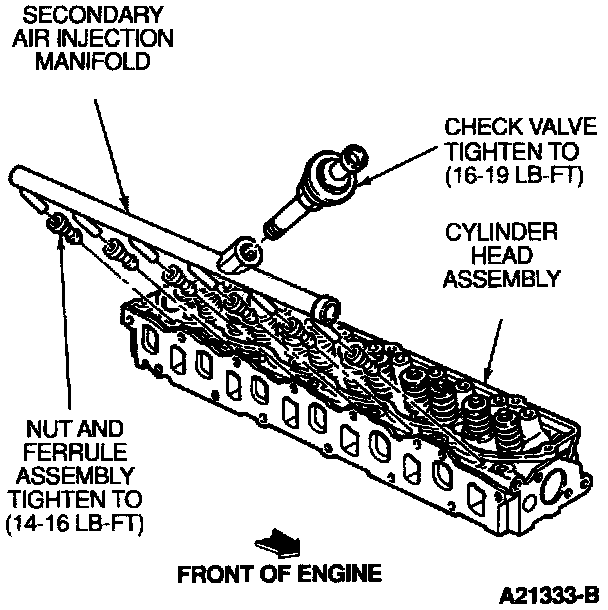 SECONDARY AIR INJECTION MANIFOLD

CHECK VALVE TIGHTEN TO (16-19 LB-FT)

CYLINDER HEAD ASSEMBLY

NUT AND FERRULE ASSEMBLY TIGHTEN TO (14-16 LB-FT)

FRONT OF ENGINE

A21333-B