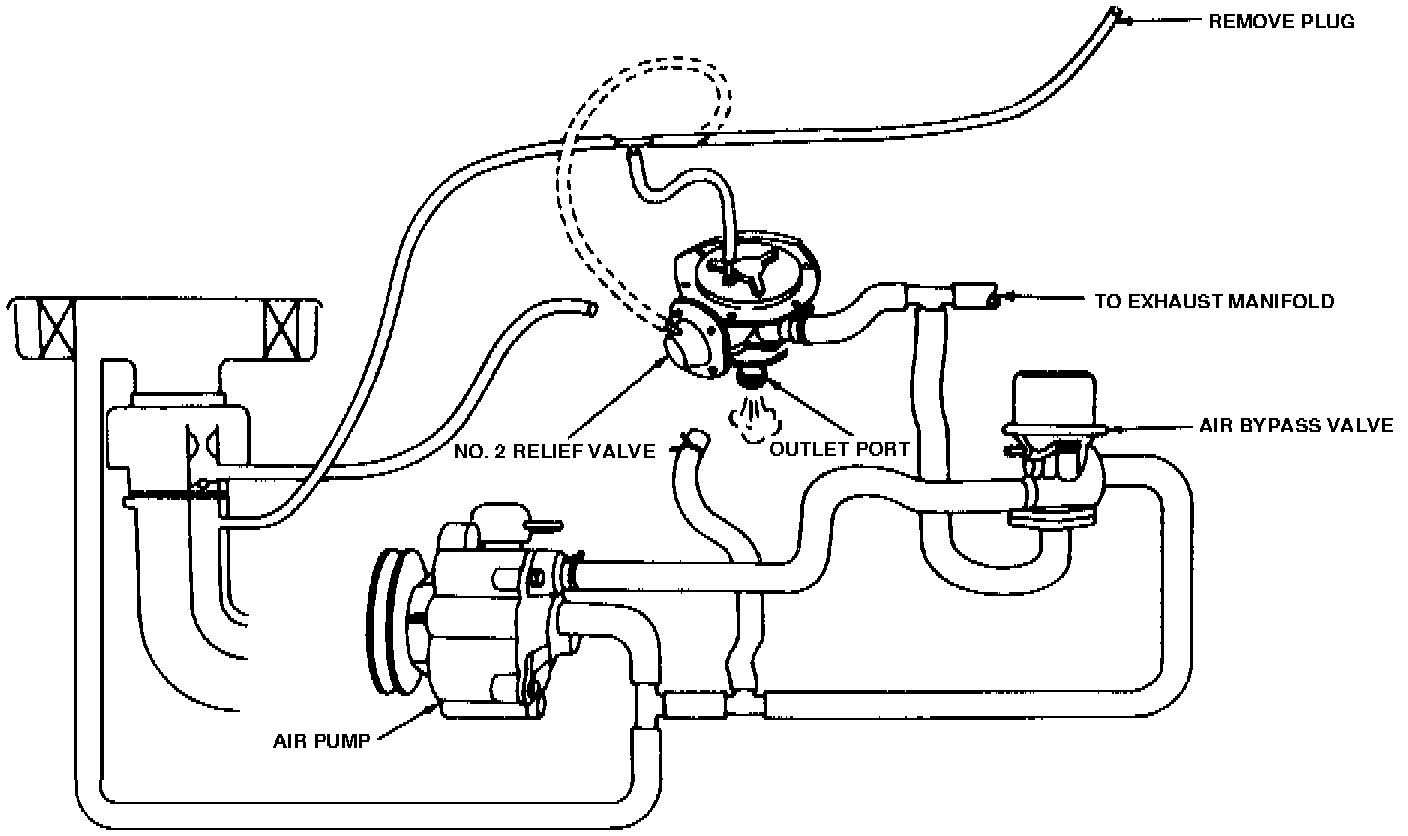 REMOVE PLUG

TO EXHAUST MANIFOLD

AIR BYPASS VALVE

NO. 2 RELIEF VALVE

OUTLET PORT

AIR PUMP