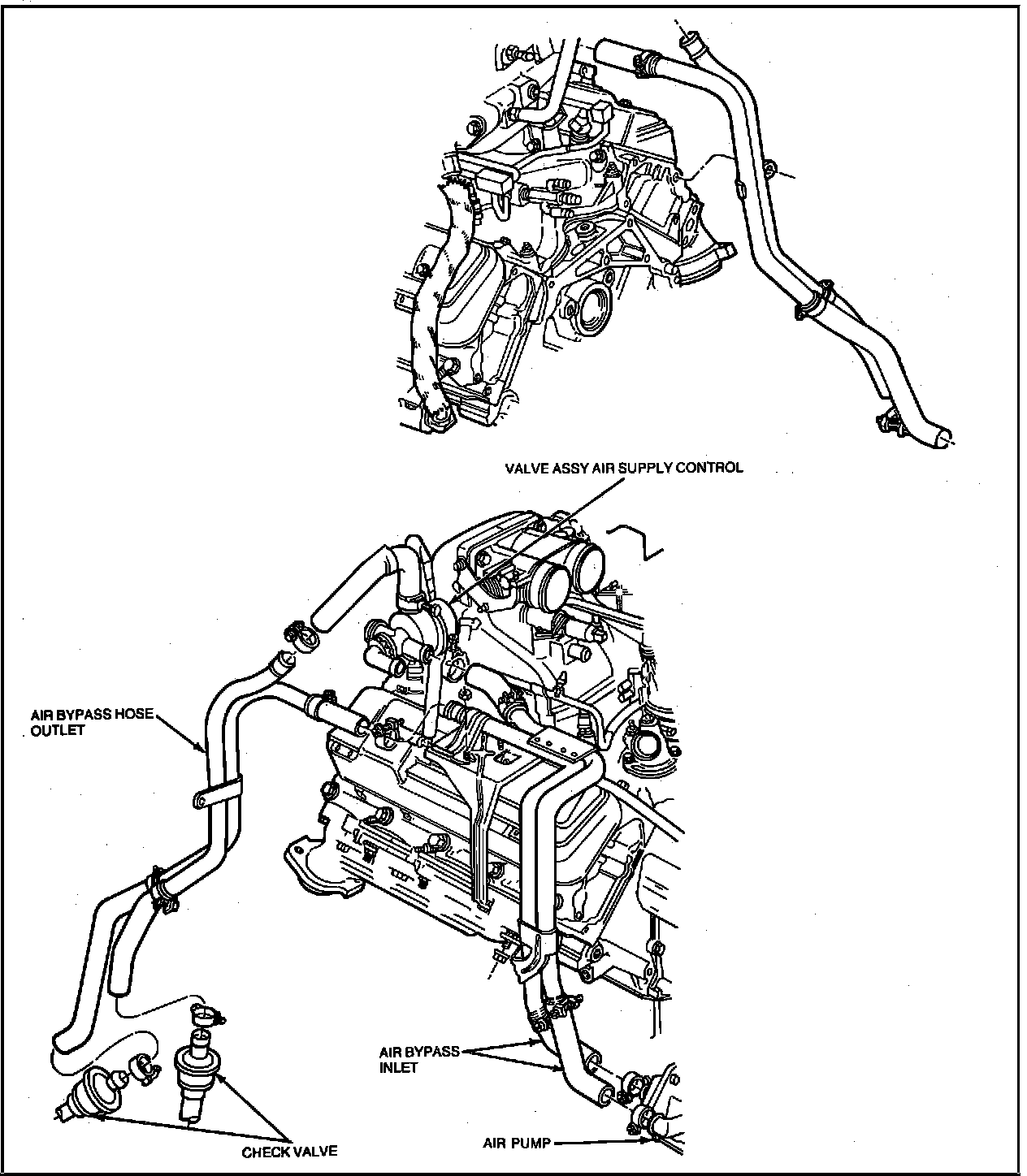 VALVE ASSY AIR SUPPLY CONTROL

AIR BYPASS HOSE OUTLET

AIR BYPASS INLET

CHECK VALVE

AIR PUMP