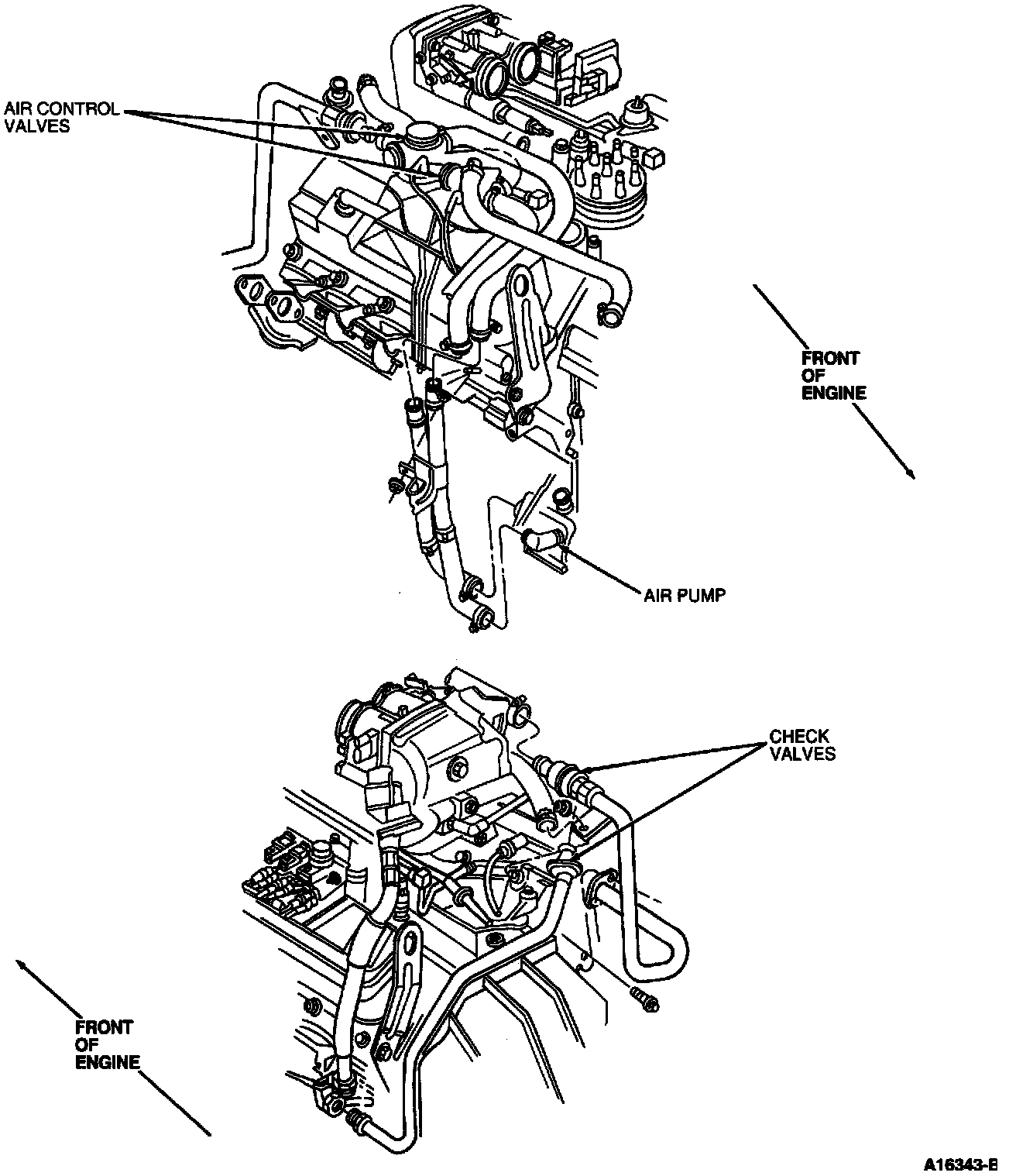 AIR CONTROL VALVES

FRONT OF ENGINE

AIR PUMP

CHECK VALVES

FRONT OF ENGINE

A16343-B