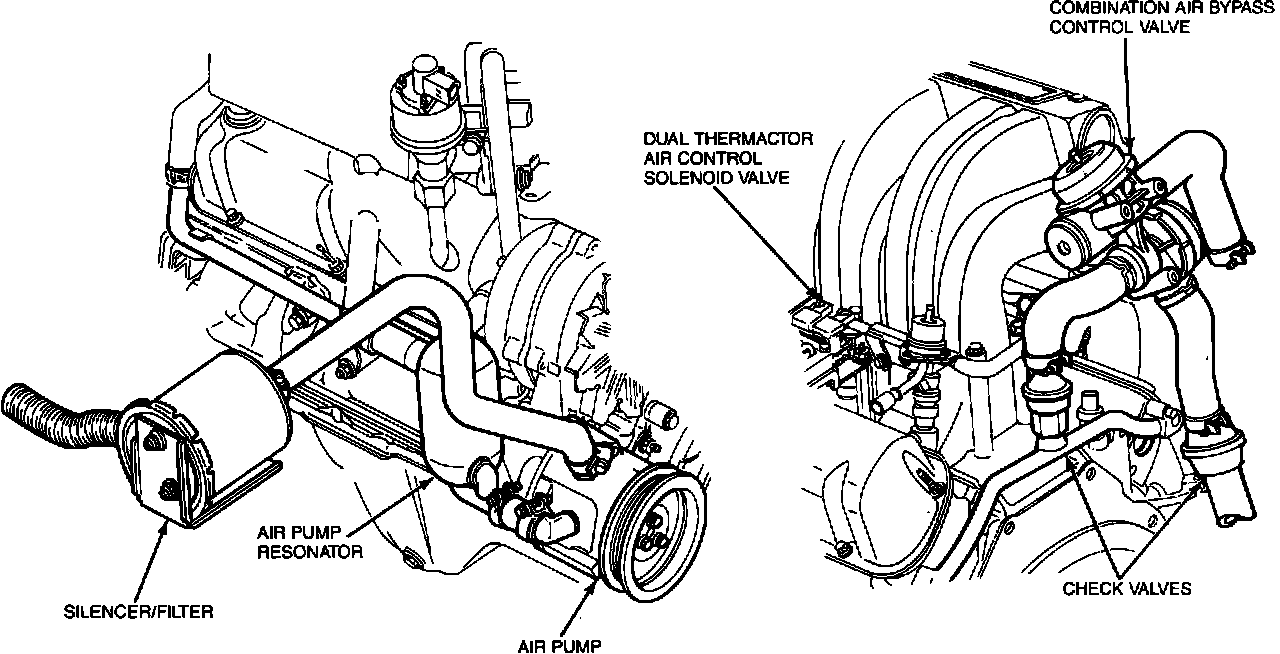 COMBINATION AIR BYPASS CONTROL VALVE

DUAL THERMACTOR AIR CONTROL SOLENOID VALVE

AIR PUMP RESONATOR

SILENCER/FILTER

AIR PUMP

CHECK VALVES