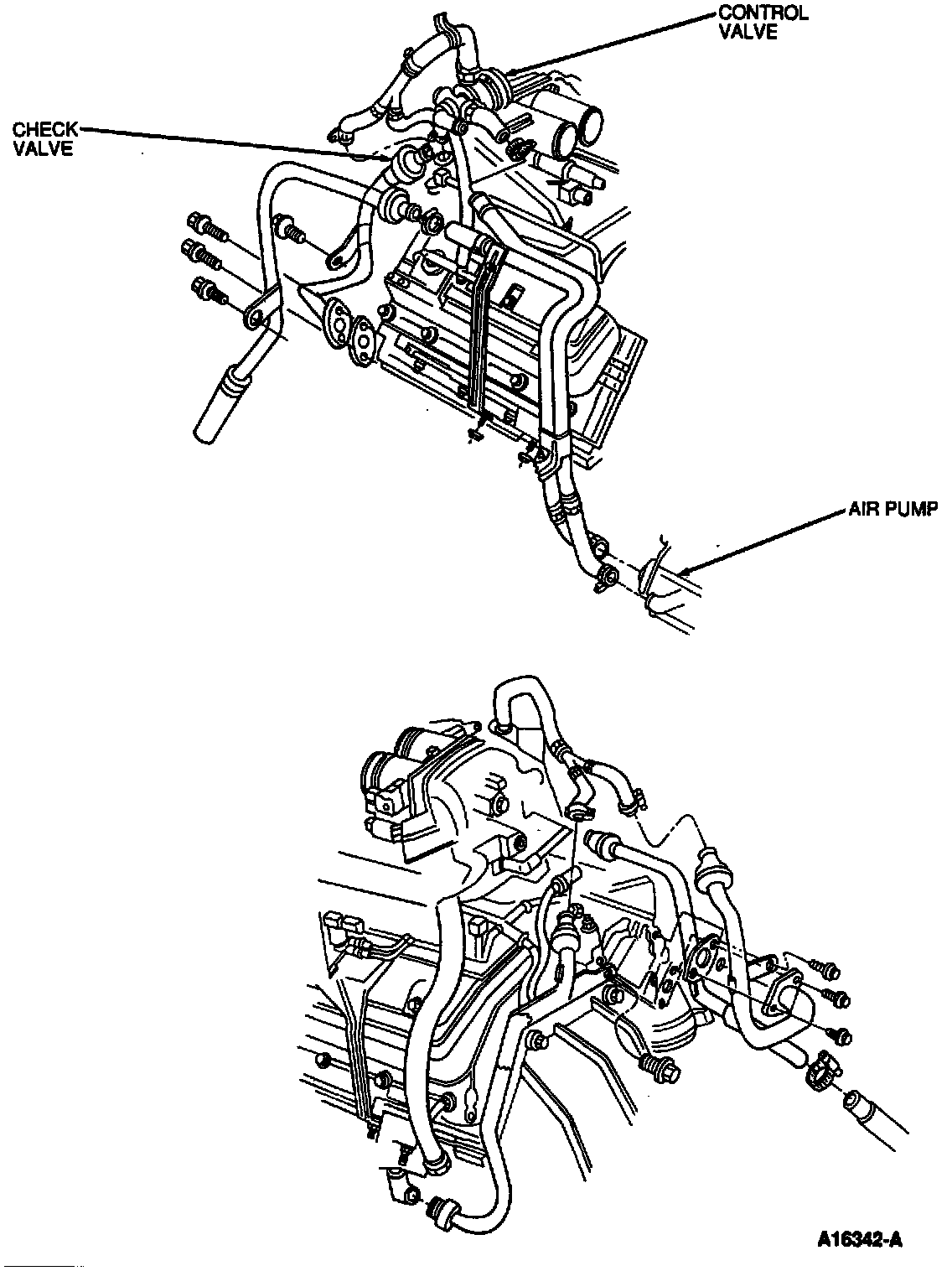 CONTROL VALVE

CHECK VALVE

AIR PUMP

A16342-A