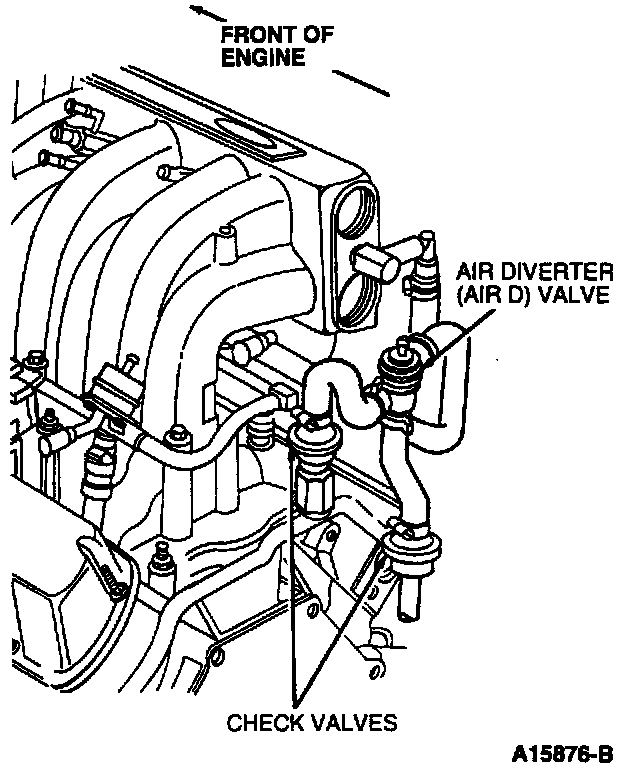 FRONT OF ENGINE

AIR DIVERTER (AIR D) VALVE

CHECK VALVES

A15876-B