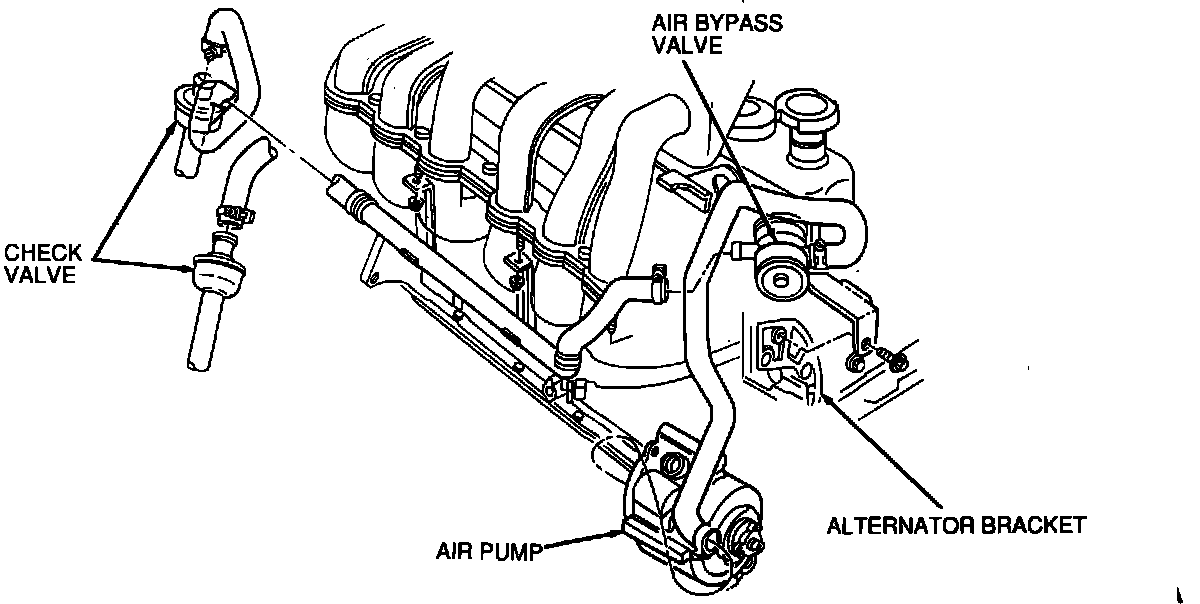 AIR BYPASS VALVE

CHECK VALVE

ALTERNATOR BRACKET

AIR PUMP