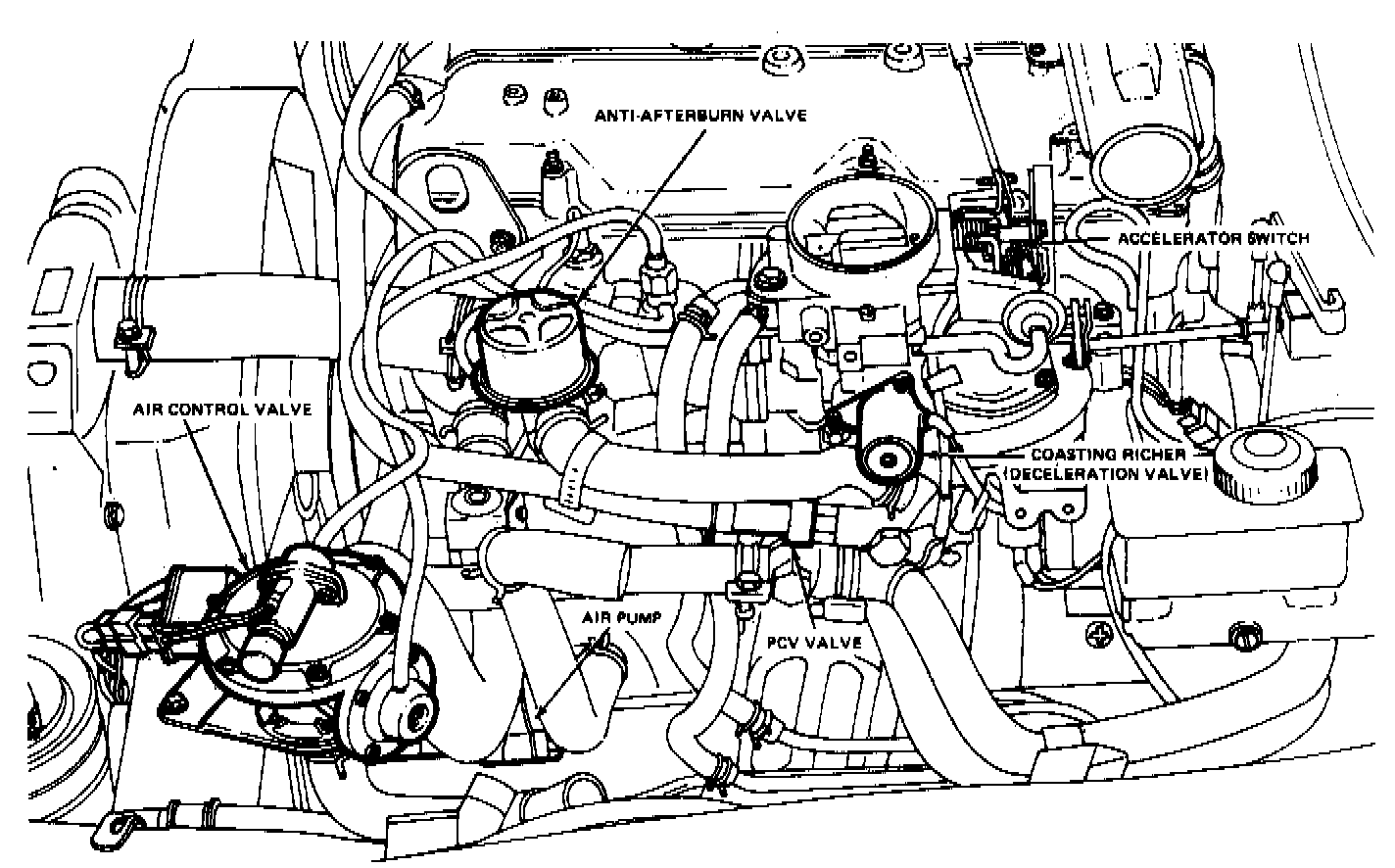 ANTI-AFTERBURN VALVE

ACCELERATOR SWITCH

AIR CONTROL VALVE

COASTING RICHER
(DECELERATION VALVE)

AIR PUMP

PCV VALVE