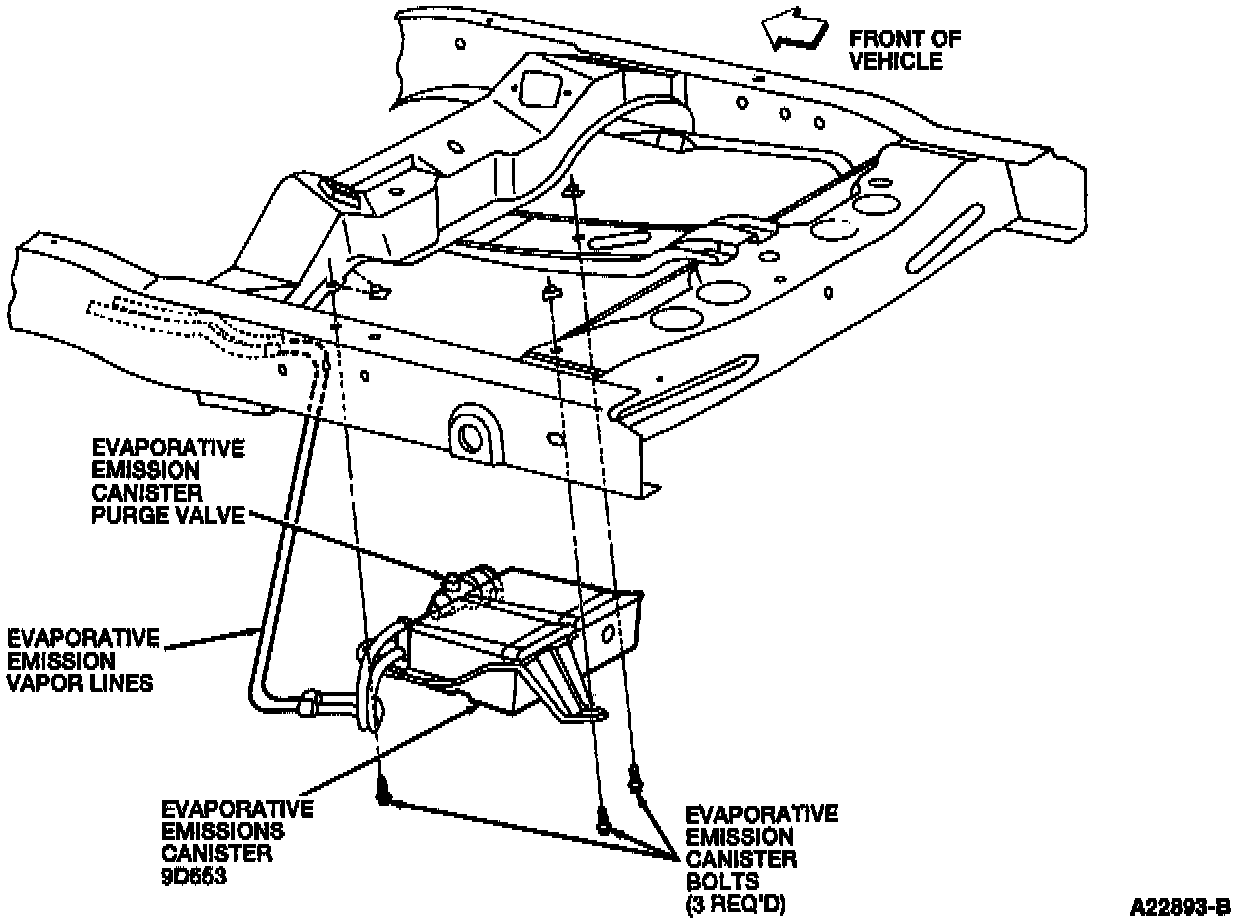 FRONT OF VEHICLE

EVAPORATIVE EMISSION CANISTER PURGE VALVE

EVAPORATIVE EMISSION VAPOR LINES

EVAPORATIVE EMISSIONS CANISTER 9D653

EVAPORATIVE EMISSION CANISTER BOLTS (3 REQ'D)

A22893-B