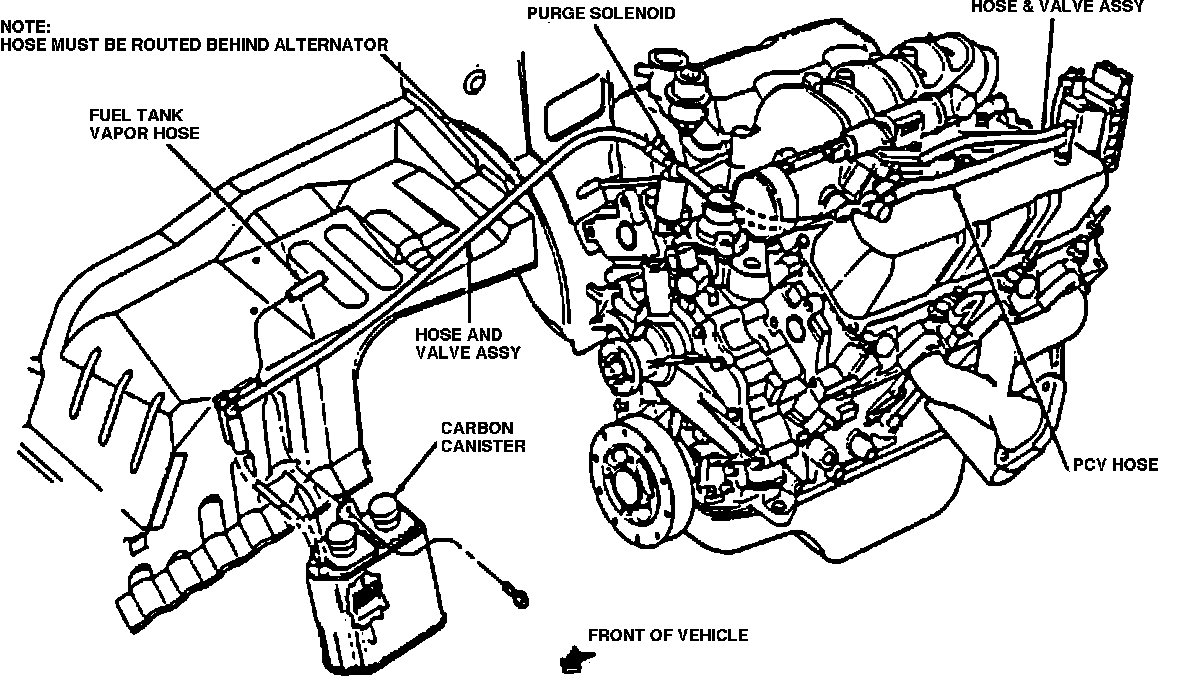 NOTE:
HOSE MUST BE ROUTED BEHIND ALTERNATOR

PURGE SOLENOID

HOSE & VALVE ASSY

FUEL TANK
VAPOR HOSE

HOSE AND
VALVE ASSY

CARBON
CANISTER

PCV HOSE

FRONT OF VEHICLE