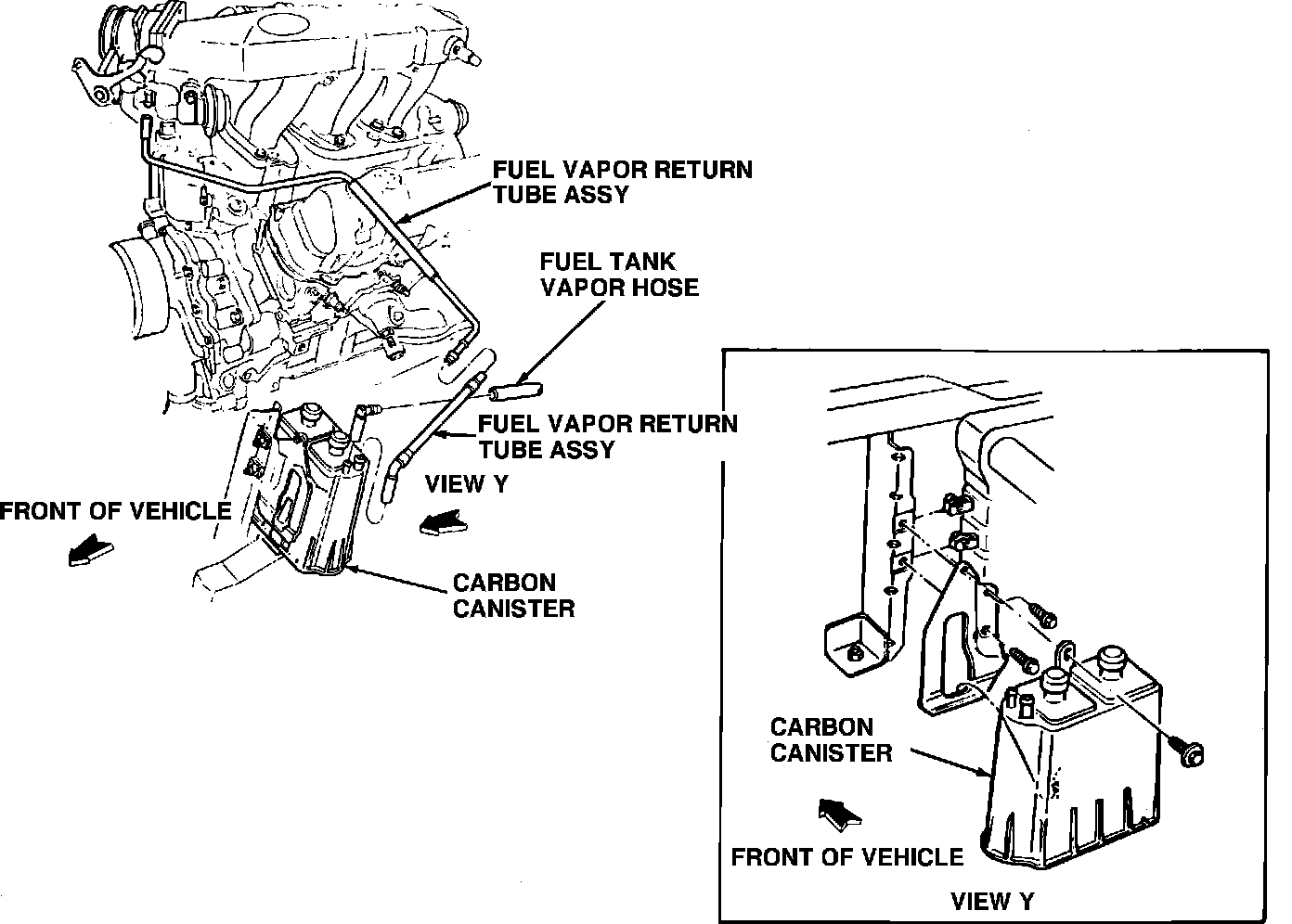 FUEL VAPOR RETURN TUBE ASSY

FUEL TANK VAPOR HOSE

FUEL VAPOR RETURN TUBE ASSY

VIEW Y

FRONT OF VEHICLE

CARBON CANISTER

CARBON CANISTER

FRONT OF VEHICLE

VIEW Y