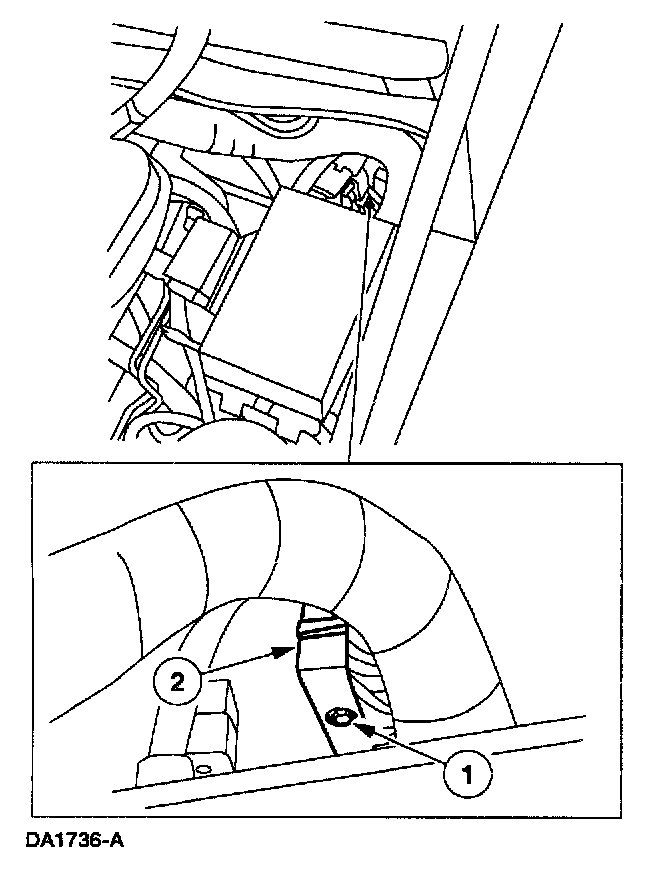 2

1

DA1736-A