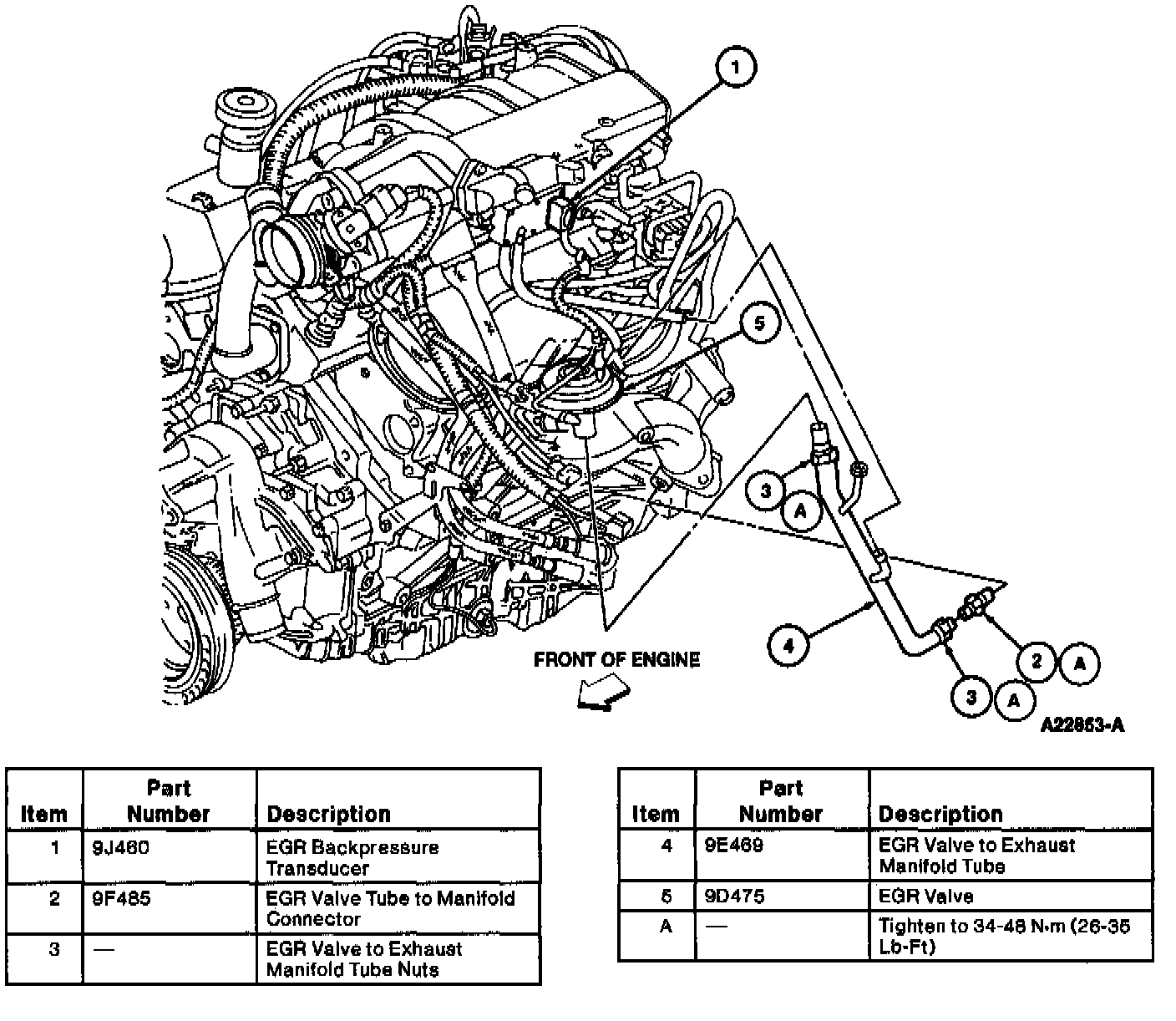 1

5

3 A

4

2 A

3 A

FRONT OF ENGINE

A22853-A

| Item | Part Number | Description |
|---|---|---|
| 1 | 9J460 | EGR Backpressure Transducer |
| 2 | 9F485 | EGR Valve Tube to Manifold Connector |
| 3 | — | EGR Valve to Exhaust Manifold Tube Nuts |

| Item | Part Number | Description |
|---|---|---|
| 4 | 9E469 | EGR Valve to Exhaust Manifold Tube |
| 5 | 9D475 | EGR Valve |
| A | — | Tighten to 34-48 N·m (26-35 Lb-Ft) |