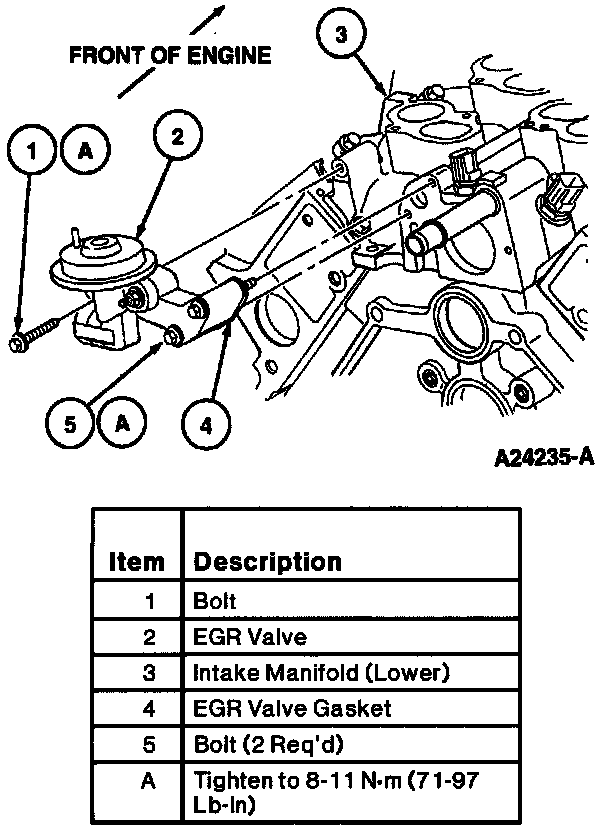 FRONT OF ENGINE

3

1 A

2

5 A

4

A24235-A

| Item | Description |
|---|---|
| 1 | Bolt |
| 2 | EGR Valve |
| 3 | Intake Manifold (Lower) |
| 4 | EGR Valve Gasket |
| 5 | Bolt (2 Req'd) |
| A | Tighten to 8-11 N·m (71-97 Lb-In) |