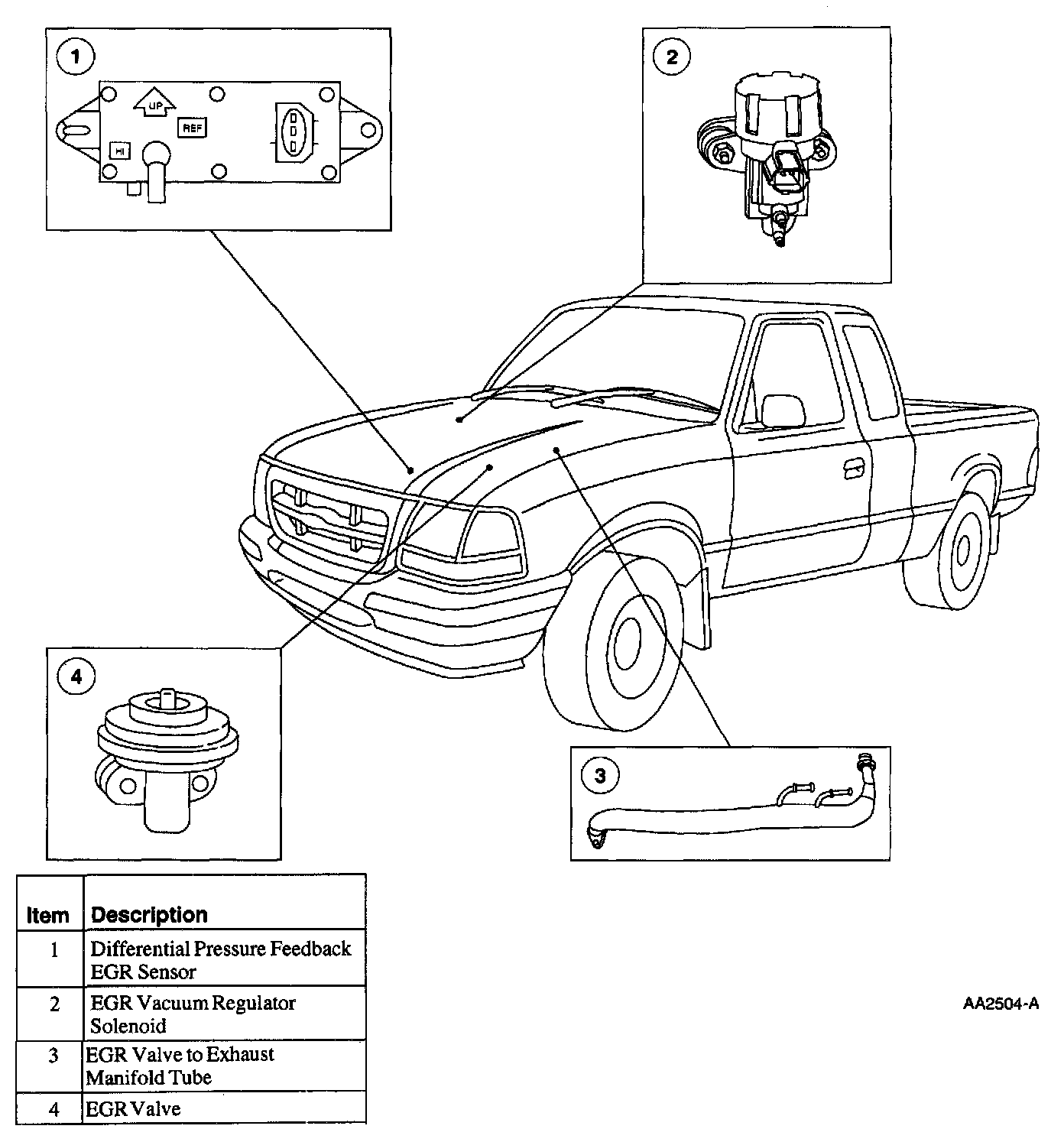 1

UP

REF

HI

2

4

3

| Item | Description |
|---|---|
| 1 | Differential Pressure Feedback EGR Sensor |
| 2 | EGR Vacuum Regulator Solenoid |
| 3 | EGR Valve to Exhaust Manifold Tube |
| 4 | EGR Valve |

AA2504-A