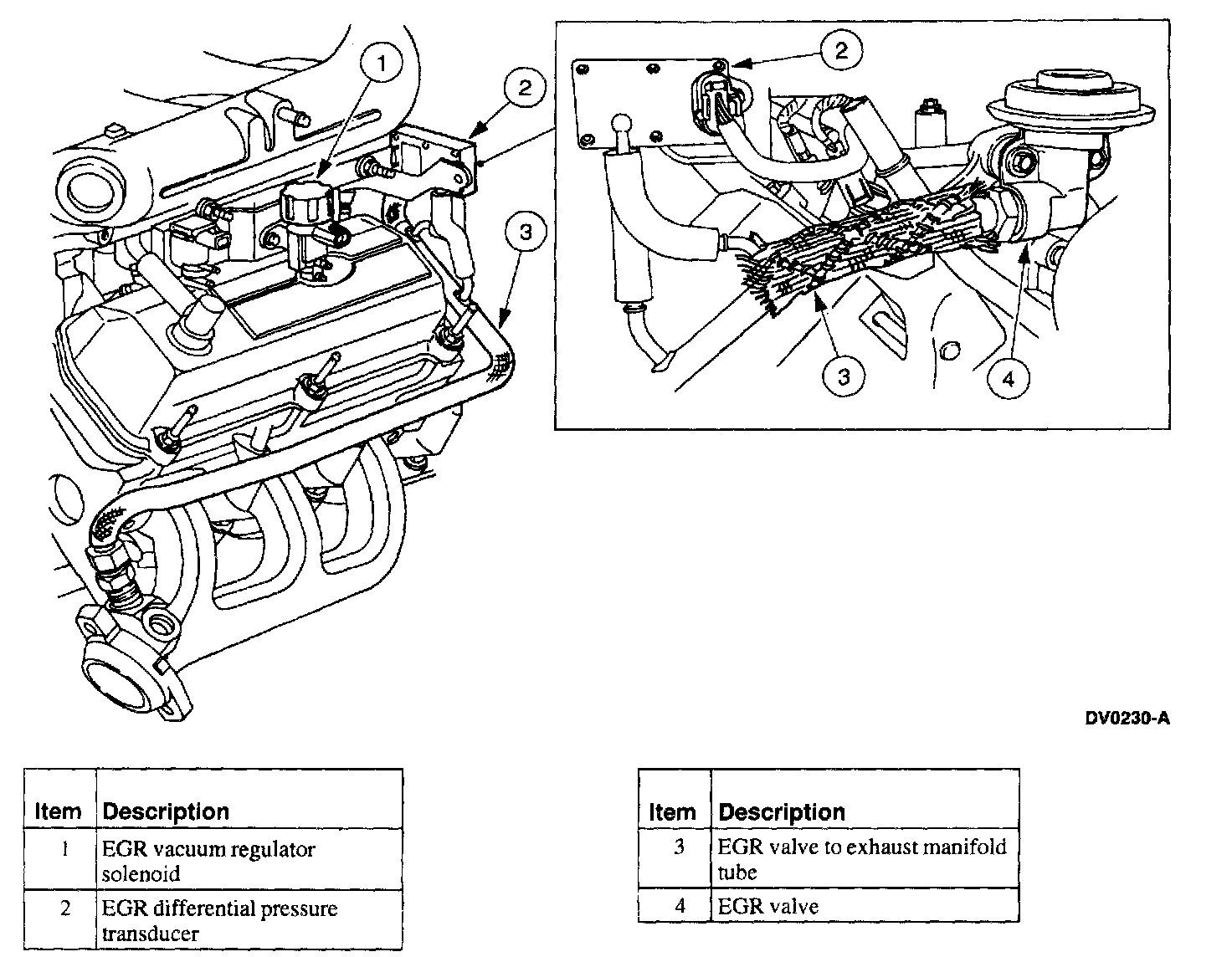 1

2

3

2

3

4

DV0230-A

| Item | Description |
|---|---|
| 1 | EGR vacuum regulator solenoid |
| 2 | EGR differential pressure transducer |

| Item | Description |
|---|---|
| 3 | EGR valve to exhaust manifold tube |
| 4 | EGR valve |