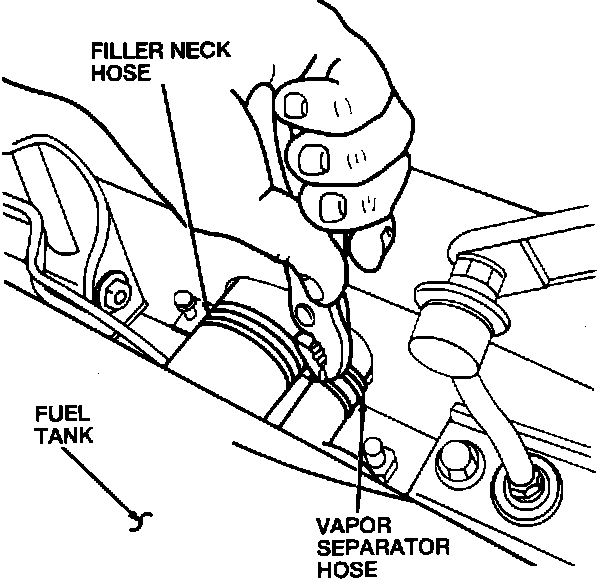 FILLER NECK HOSE

FUEL TANK

VAPOR SEPARATOR HOSE