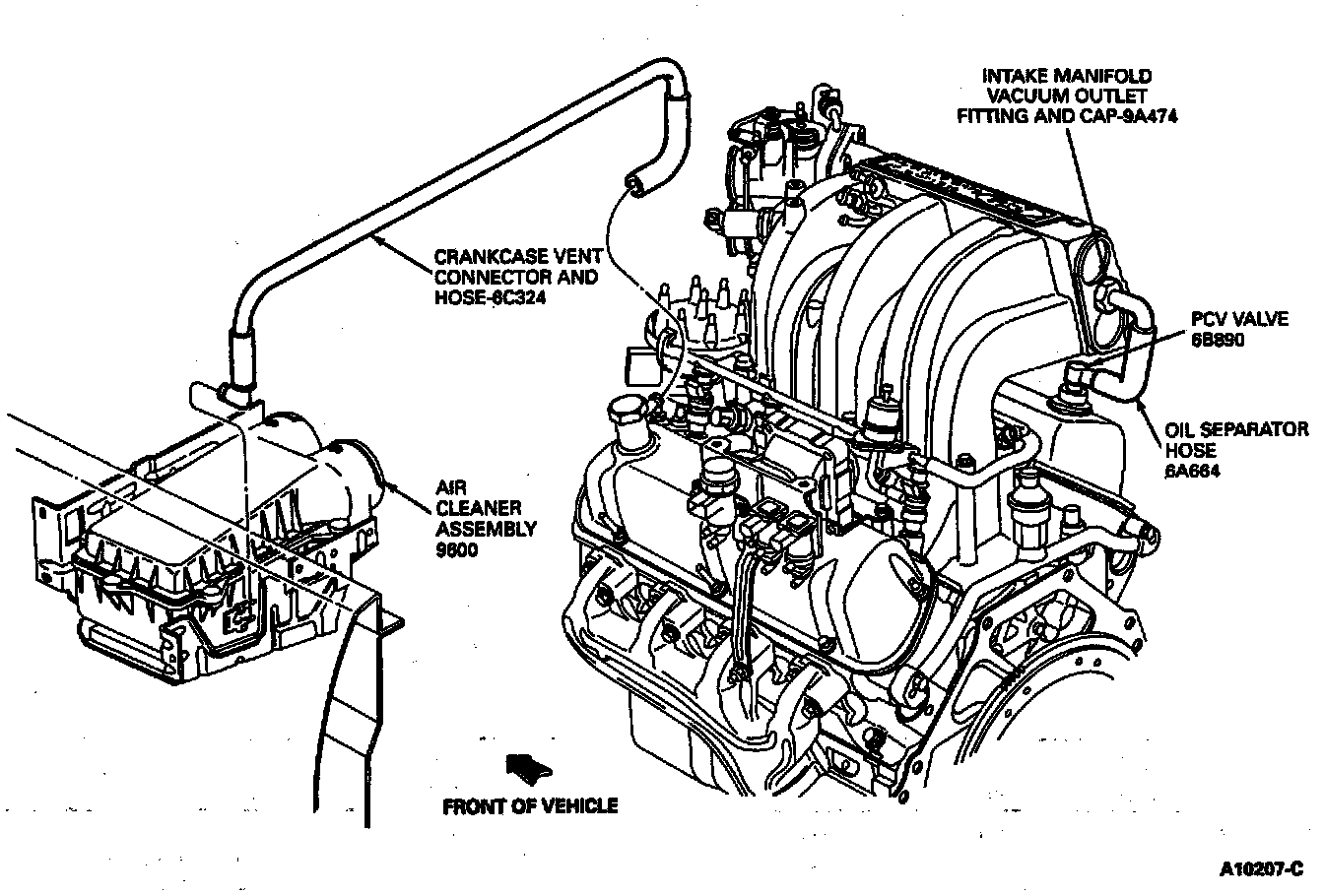 INTAKE MANIFOLD VACUUM OUTLET FITTING AND CAP-9A474

CRANKCASE VENT CONNECTOR AND HOSE-6C324

PCV VALVE 6B890

OIL SEPARATOR HOSE 6A664

AIR CLEANER ASSEMBLY 9600

FRONT OF VEHICLE

A10207-C