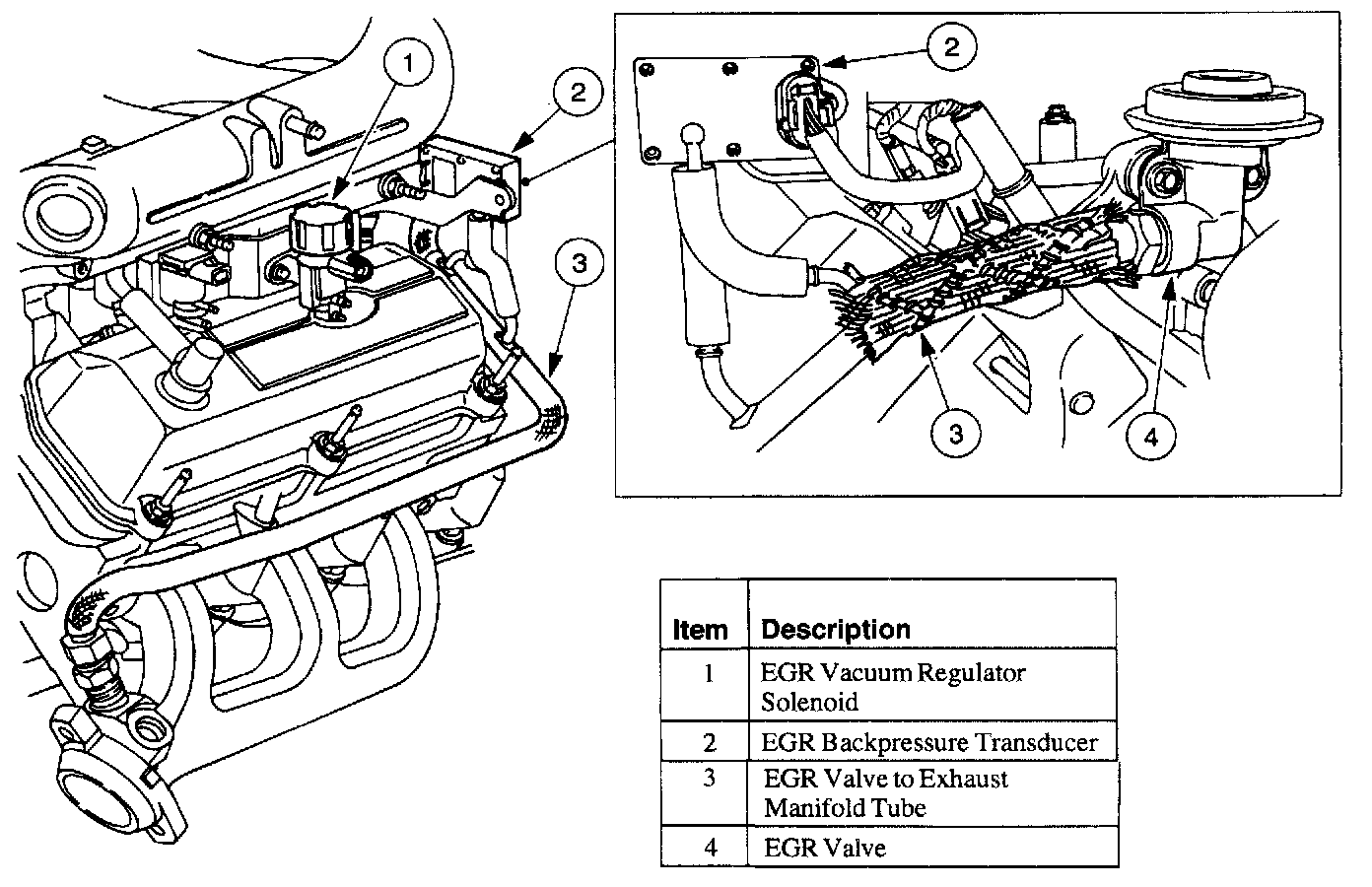 1

2

3

2

3

4

| Item | Description |
|---|---|
| 1 | EGR Vacuum Regulator Solenoid |
| 2 | EGR Backpressure Transducer |
| 3 | EGR Valve to Exhaust Manifold Tube |
| 4 | EGR Valve |