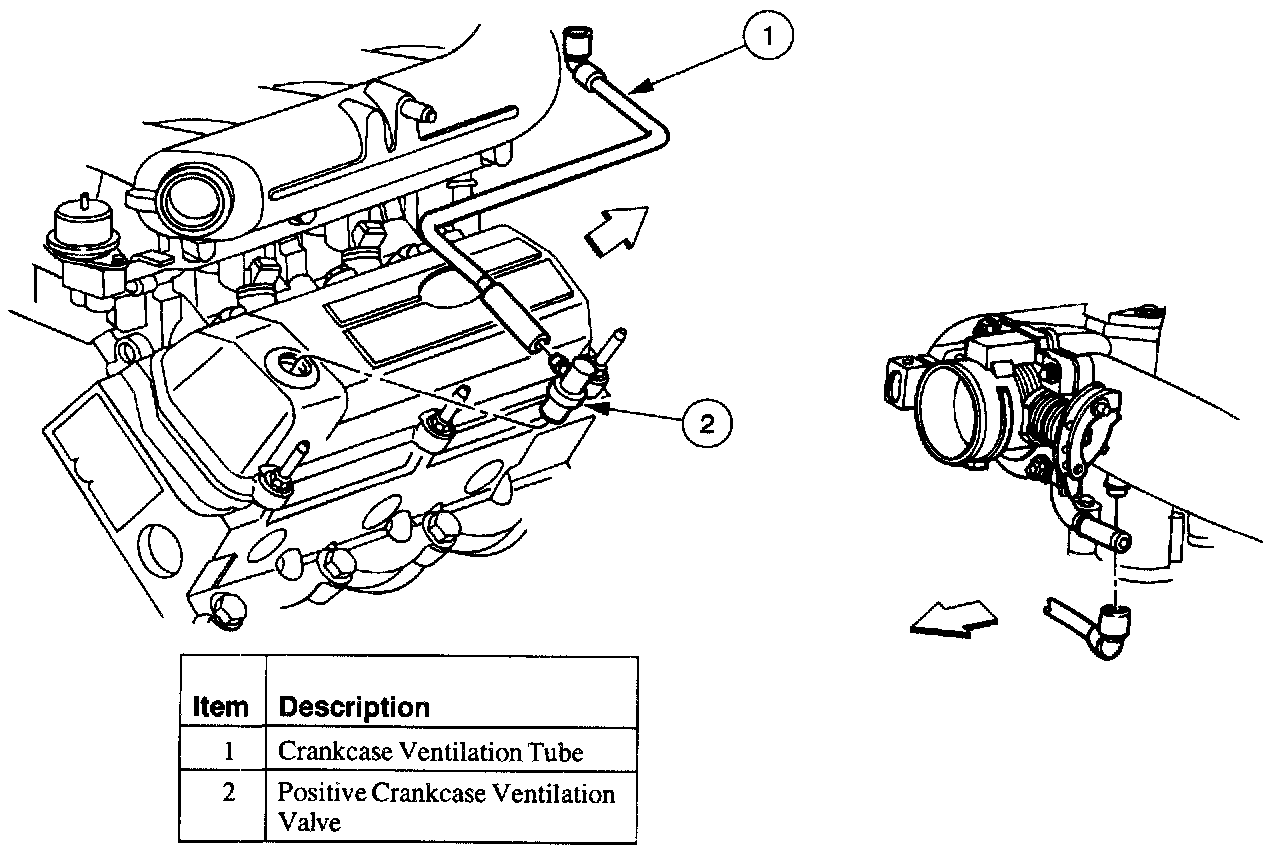 1

2

| Item | Description |
|---|---|
| 1 | Crankcase Ventilation Tube |
| 2 | Positive Crankcase Ventilation Valve |