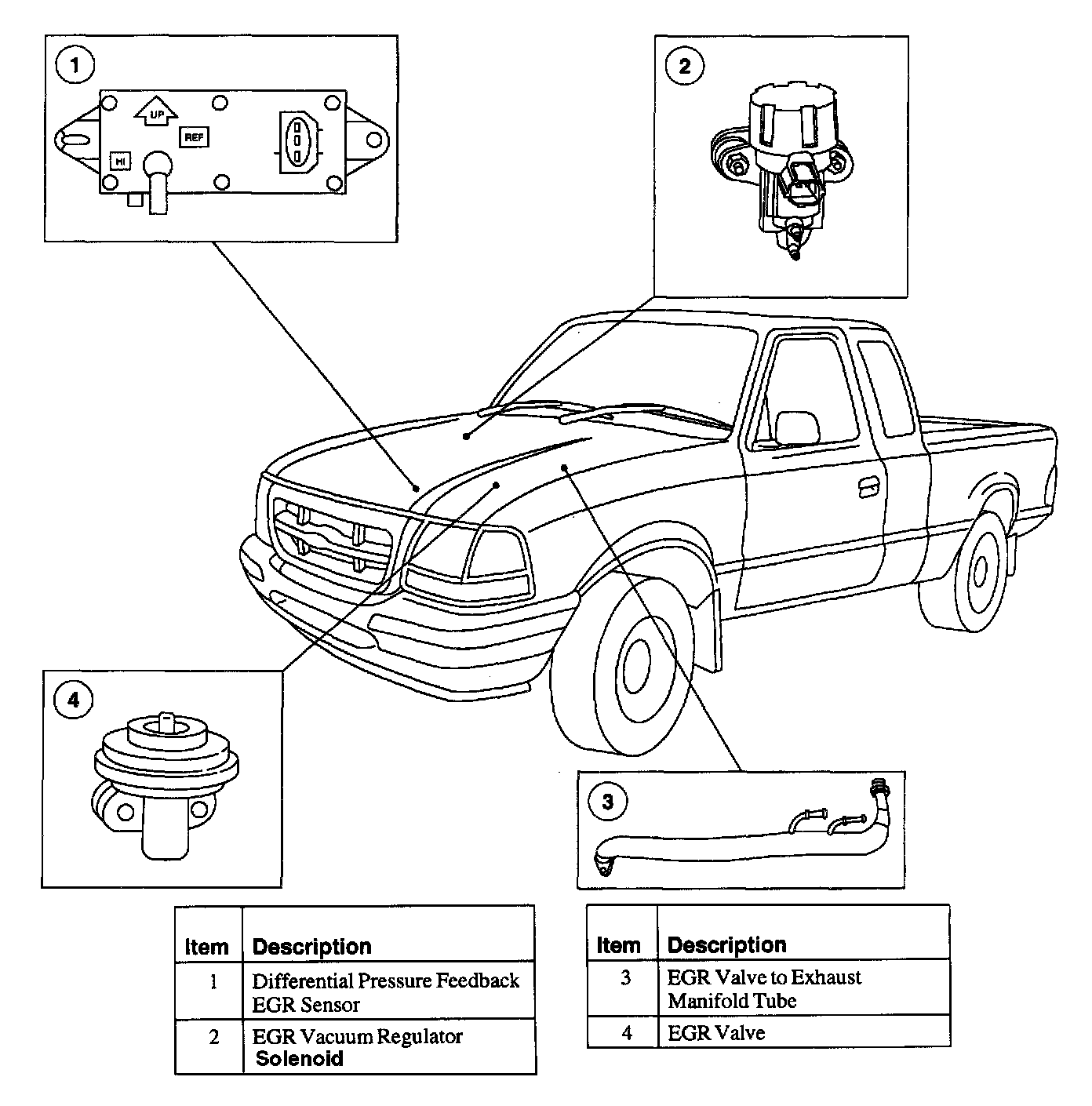 1

UP

REF

HI

2

4

3

| Item | Description |
|---|---|
| 1 | Differential Pressure Feedback EGR Sensor |
| 2 | EGR Vacuum Regulator Solenoid |

| Item | Description |
|---|---|
| 3 | EGR Valve to Exhaust Manifold Tube |
| 4 | EGR Valve |